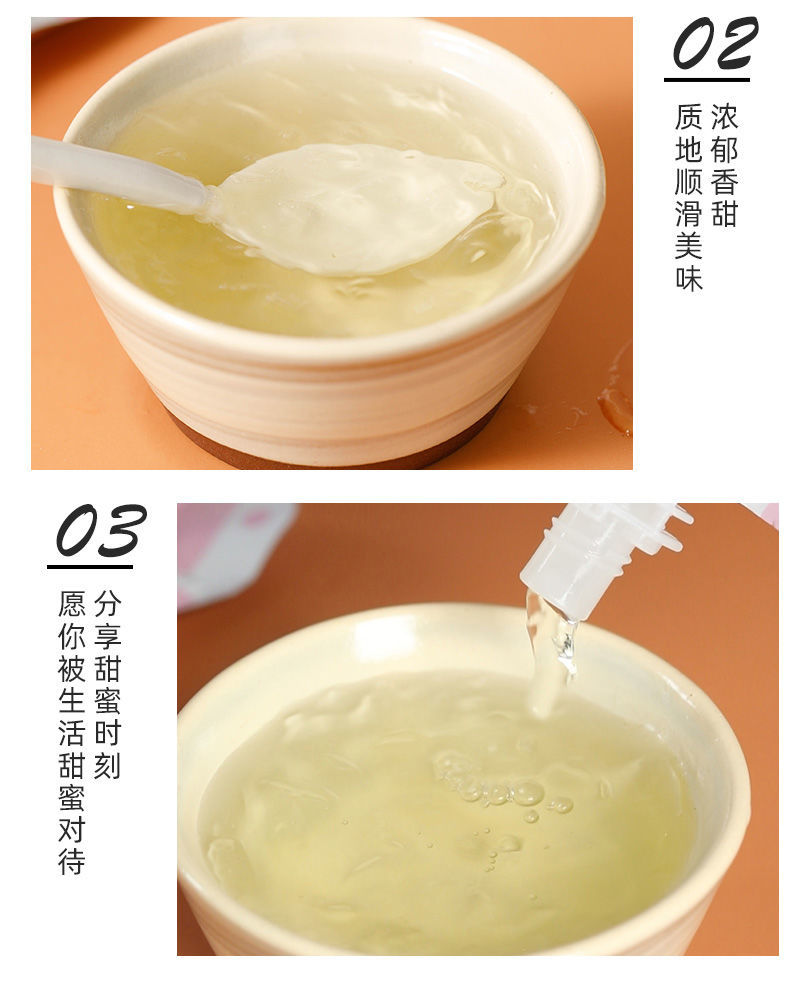 02

浓郁香甜

质地顺滑美味

03

分享甜蜜时刻

愿你被生活甜蜜对待