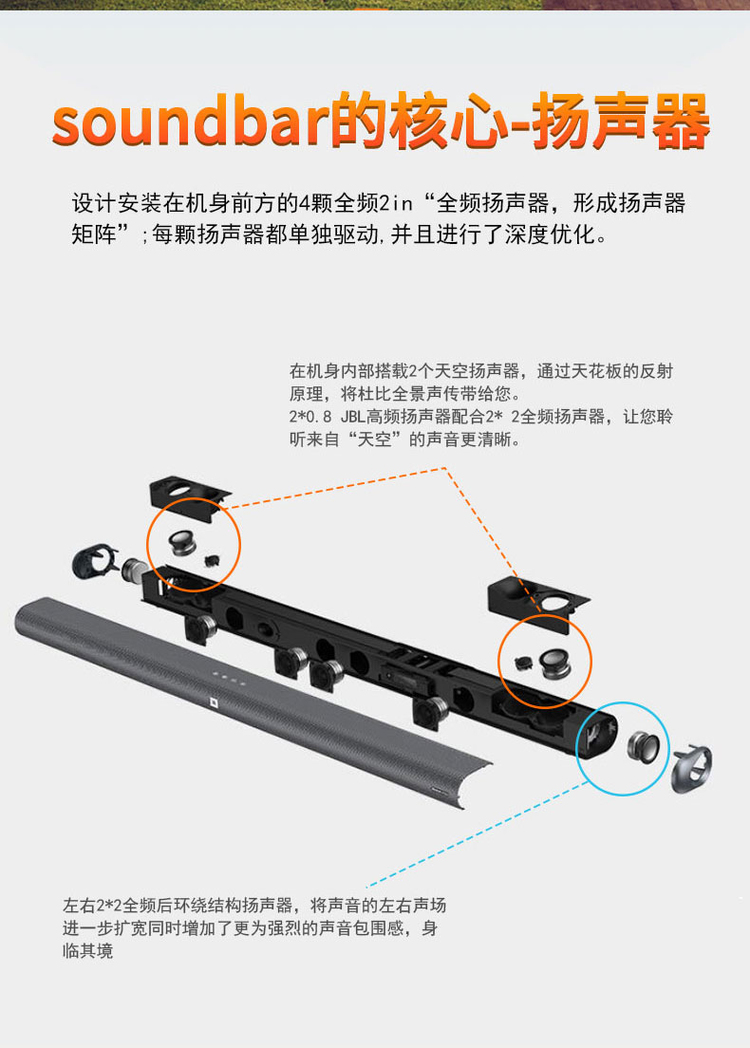 soundbar的核心-扬声器

设计安装在机身前方的4颗全频2in“全频扬声器，形成扬声器矩阵”;每颗扬声器都单独驱动,并且进行了深度优化。

在机身内部搭载2个天空扬声器，通过天花板的反射原理，将杜比全景声传带给您。
2*0.8 JBL高频扬声器配合2* 2全频扬声器，让您聆听来自“天空”的声音更清晰。

左右2*2全频后环绕结构扬声器，将声音的左右声场进一步扩宽同时增加了更为强烈的声音包围感，身临其境