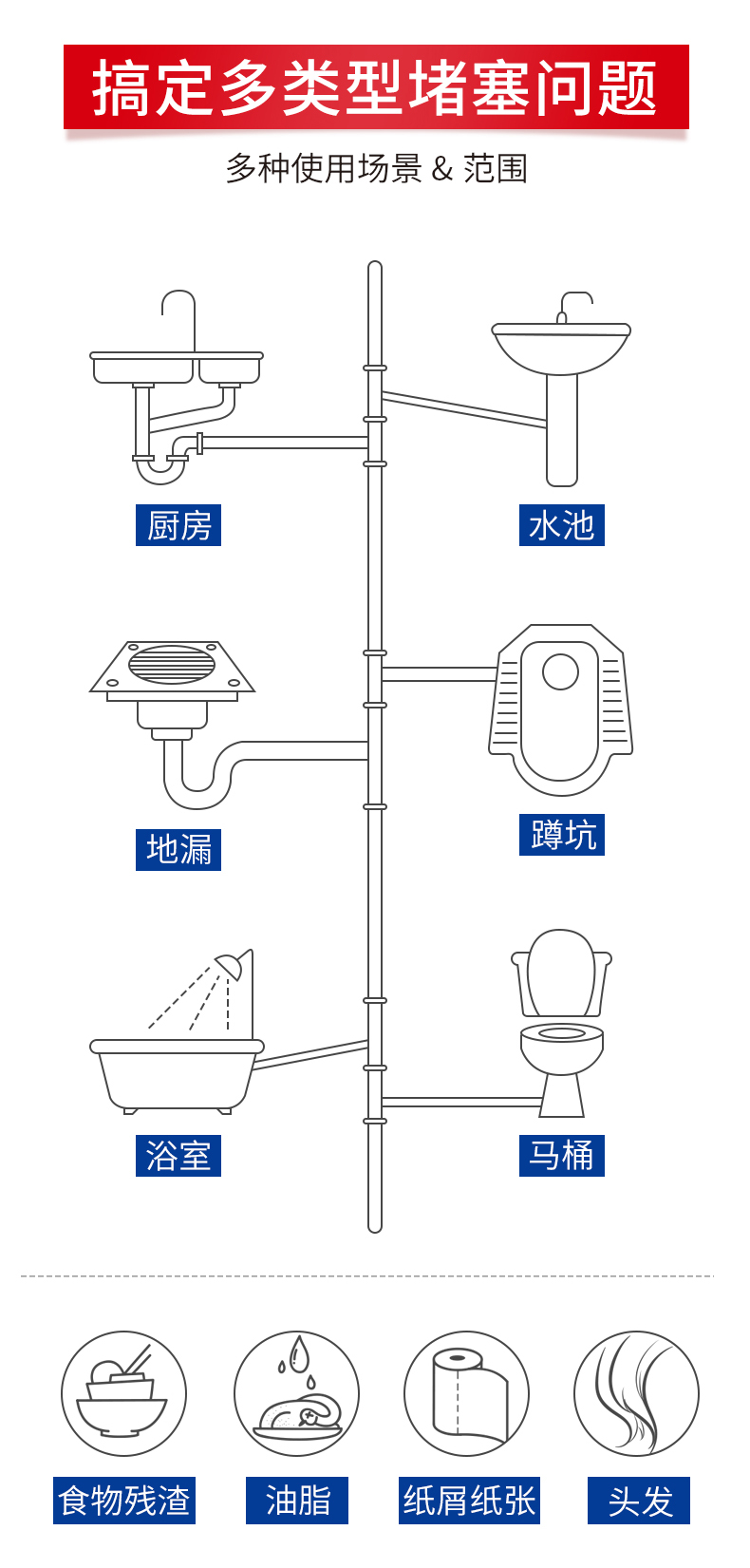 搞定多类型堵塞问题

多种使用场景 & 范围

厨房

水池

地漏

蹲坑

浴室

马桶

食物残渣

油脂

纸屑纸张

头发