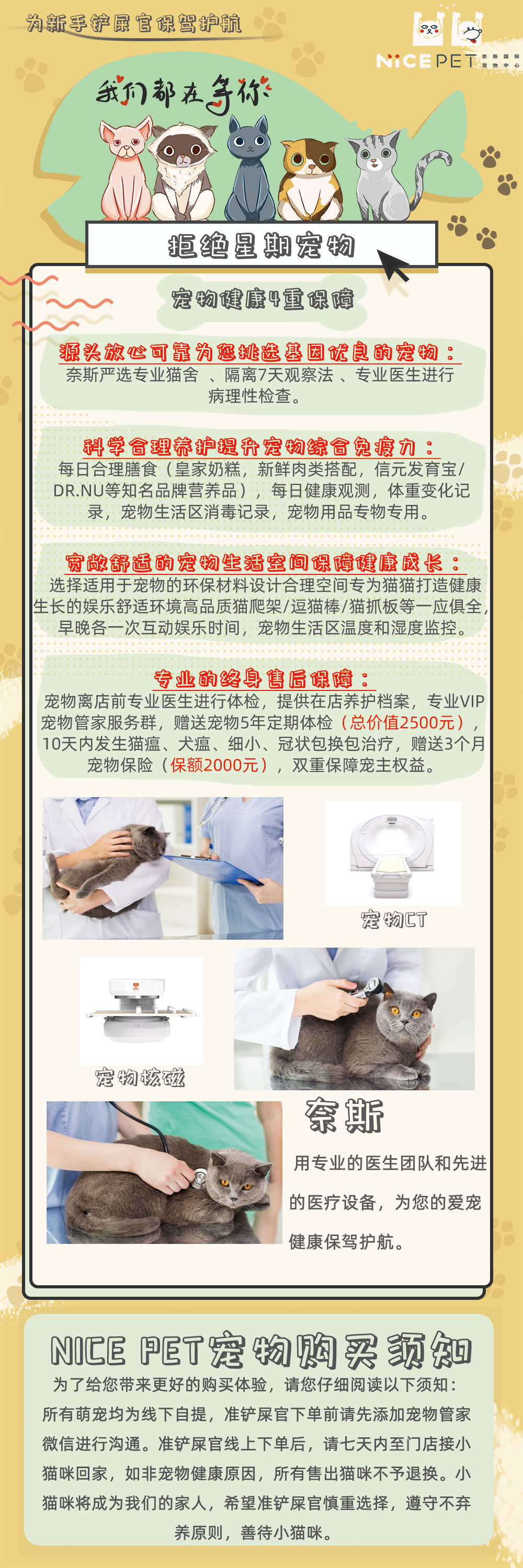 为新手铲屎官保驾护航

NICEPET 奈斯国际宠物中心

我们都在等你

拒绝星期宠物

宠物健康4重保障

源头放心可靠为您挑选基因优良的宠物：
奈斯严选专业猫舍 、隔离7天观察法 、专业医生进行病理性检查。

科学合理养护提升宠物综合免疫力：
每日合理膳食（皇家奶糕，新鲜肉类搭配，信元发育宝/DR.NU等知名品牌营养品），每日健康观测，体重变化记录，宠物生活区消毒记录，宠物用品专物专用。

宽敞舒适的宠物生活空间保障健康成长：
选择适用于宠物的环保材料设计合理空间专为猫猫打造健康生长的娱乐舒适环境高品质猫爬架/逗猫棒/猫抓板等一应俱全，早晚各一次互动娱乐时间，宠物生活区温度和湿度监控。

专业的终身售后保障：
宠物离店前专业医生进行体检，提供在店养护档案，专业VIP宠物管家服务群，赠送宠物5年定期体检（总价值2500元），10天内发生猫瘟、犬瘟、细小、冠状包换包治疗，赠送3个月宠物保险（保额2000元），双重保障宠主权益。

宠物CT

宠物核磁

奈斯

用专业的医生团队和先进的医疗设备，为您的爱宠健康保驾护航。

NICE PET宠物购买须知
为了给您带来更好的购买体验，请您仔细阅读以下须知：所有萌宠均为线下自提，准铲屎官下单前请先添加宠物管家微信进行沟通。准铲屎官线上下单后，请七天内至门店接小猫咪回家，如非宠物健康原因，所有售出猫咪不予退换。小猫咪将成为我们的家人，希望准铲屎官慎重选择，遵守不弃养原则，善待小猫咪。