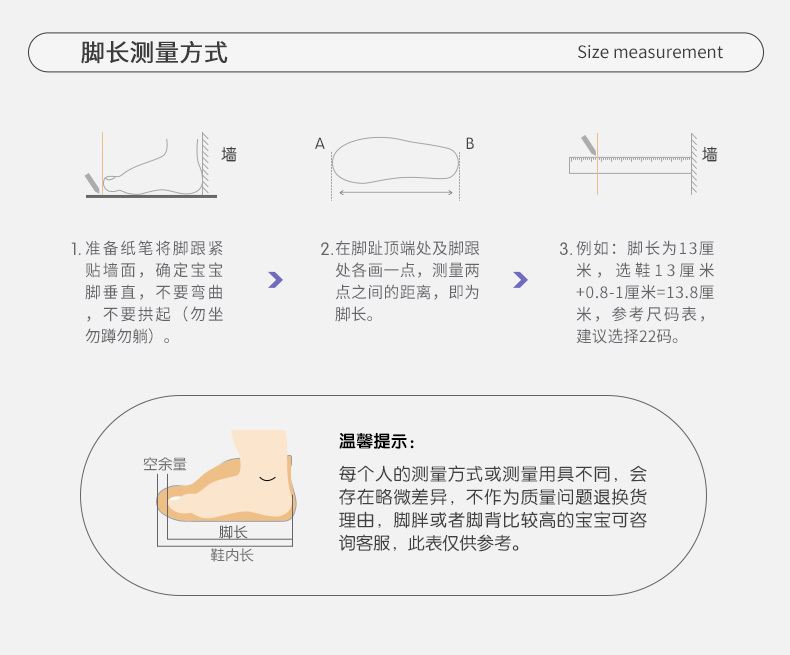 脚长测量方式

Size measurement

墙

A

B

墙

1. 准备纸笔将脚跟紧贴墙面，确定宝宝脚垂直，不要弯曲，不要拱起（勿坐勿蹲勿躺）。

2. 在脚趾顶端处及脚跟处各画一点，测量两点之间的距离，即为脚长。

3. 例如：脚长为13厘米，选鞋13厘米+0.8-1厘米=13.8厘米，参考尺码表，建议选择22码。

空余量

脚长

鞋内长

温馨提示：

每个人的测量方式或测量用具不同，会存在略微差异，不作为质量问题退换货理由，脚胖或者脚背比较高的宝宝可咨询客服，此表仅供参考。