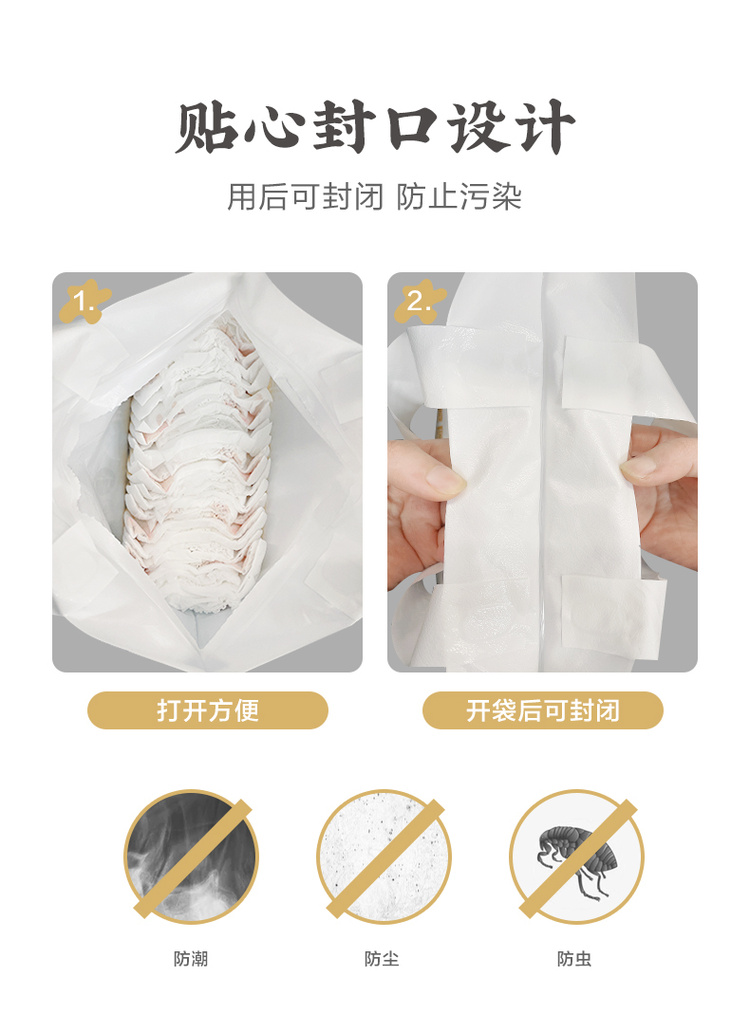 贴心封口设计

用后可封闭 防止污染

1.

2.

打开方便

开袋后可封闭

防潮

防尘

防虫