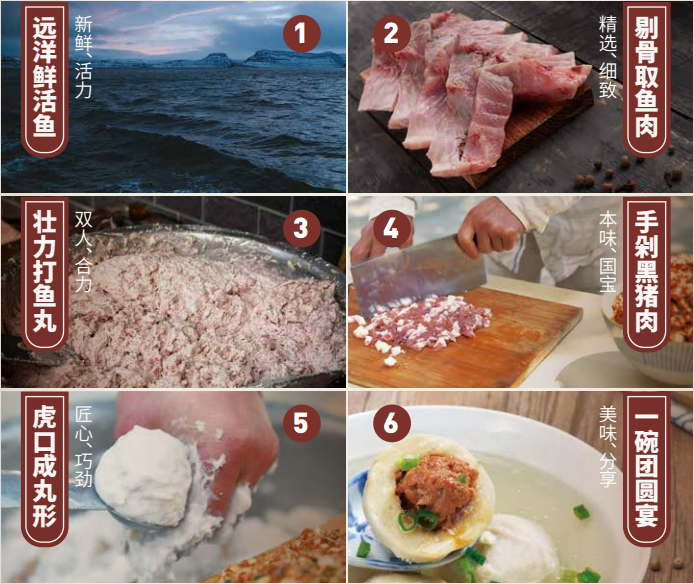 远洋鲜活鱼
新鲜、活力
1

2
精选、细致
剔骨取鱼肉

壮力打鱼丸
双人、合力
3

4
本味、国宝
手剁黑猪肉

虎口成丸形
匠心、巧劲
5

6
美味、分享
一碗团圆宴