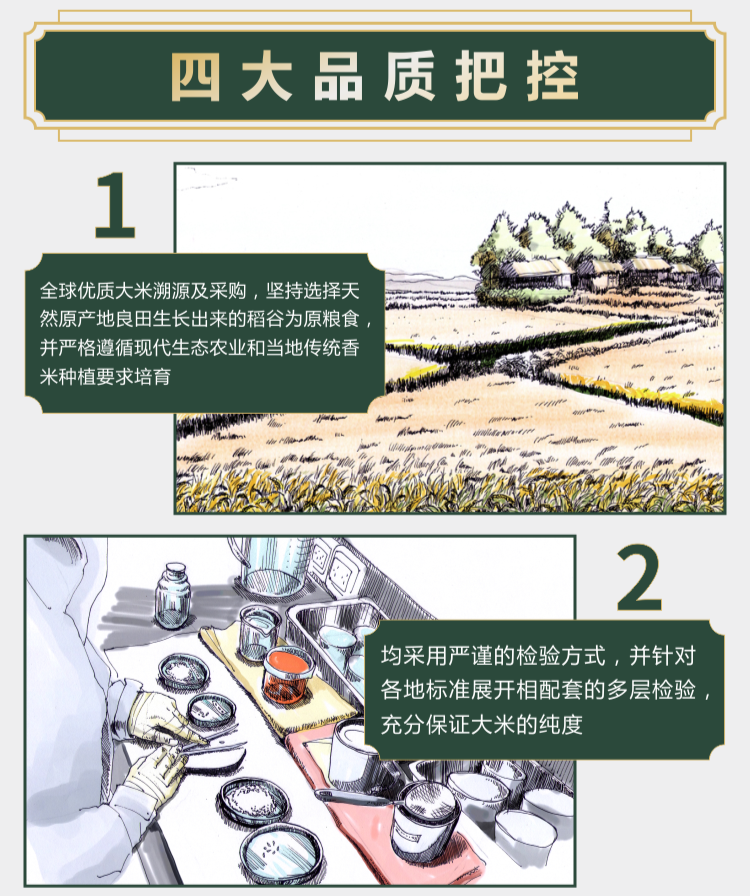 四大品质把控

1

全球优质大米溯源及采购，坚持选择天然原产地良田生长出来的稻谷为原粮食，并严格遵循现代生态农业和当地传统香米种植要求培育

2

均采用严谨的检验方式，并针对各地标准展开相配套的多层检验，充分保证大米的纯度