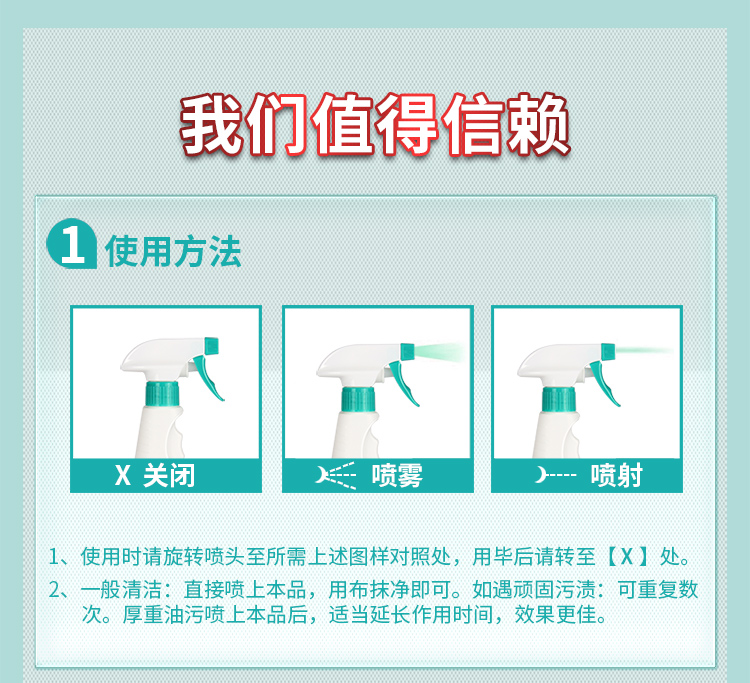 我们值得信赖

1 使用方法

X 关闭

喷雾

喷射

1、使用时请旋转喷头至所需上述图样对照处，用毕后请转至【X】处。

2、一般清洁：直接喷上本品，用布抹净即可。如遇顽固污渍：可重复数次。厚重油污喷上本品后，适当延长作用时间，效果更佳。