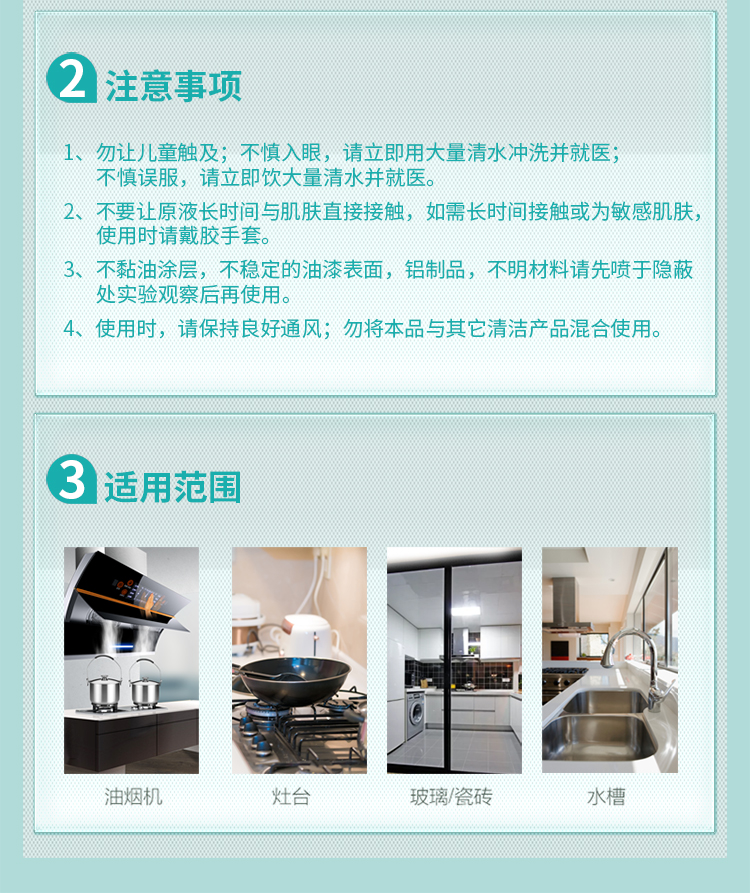 2 注意事项

1、勿让儿童触及；不慎入眼，请立即用大量清水冲洗并就医；不慎误服，请立即饮大量清水并就医。

2、不要让原液长时间与肌肤直接接触，如需长时间接触或为敏感肌肤，使用时请戴胶手套。

3、不黏油涂层，不稳定的油漆表面，铝制品，不明材料请先喷于隐蔽处实验观察后再使用。

4、使用时，请保持良好通风；勿将本品与其它清洁产品混合使用。

3 适用范围

油烟机

灶台

玻璃/瓷砖

水槽