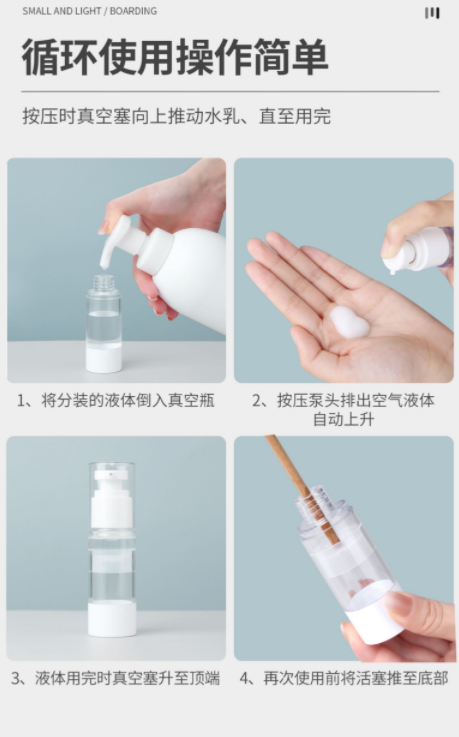 SMALL AND LIGHT / BOARDING

循环使用操作简单

按压时真空塞向上推动水乳、直至用完

1、将分装的液体倒入真空瓶

2、按压泵头排出空气液体自动上升

3、液体用完时真空塞升至顶端

4、再次使用前将活塞推至底部