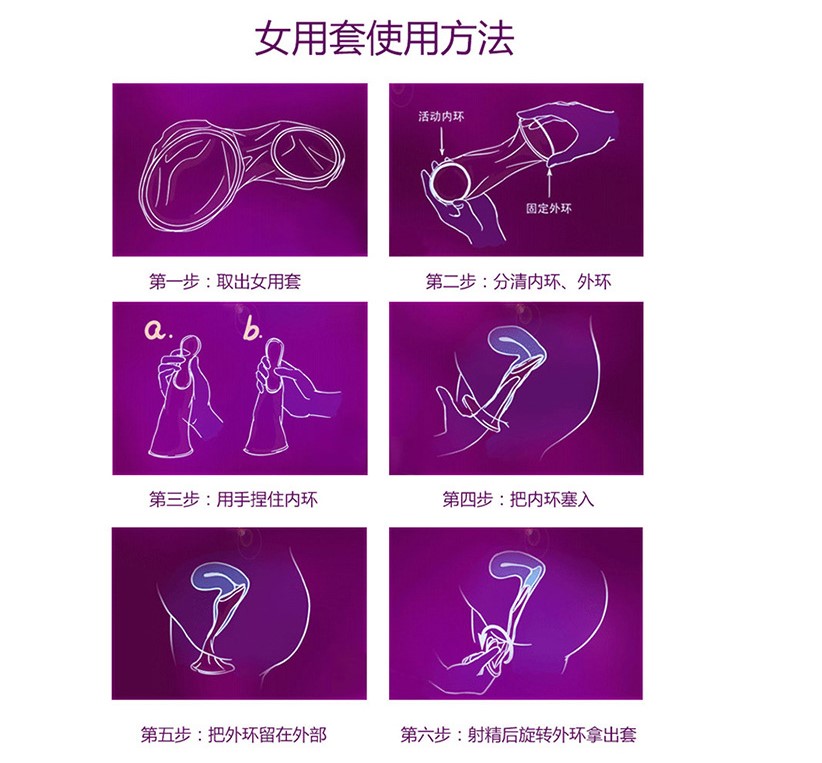 女用套使用方法

第一步：取出女用套

活动内环

固定外环

第二步：分清内环、外环

a.

b.

第三步：用手捏住内环

第四步：把内环塞入

第五步：把外环留在外部

第六步：射精后旋转外环拿出套