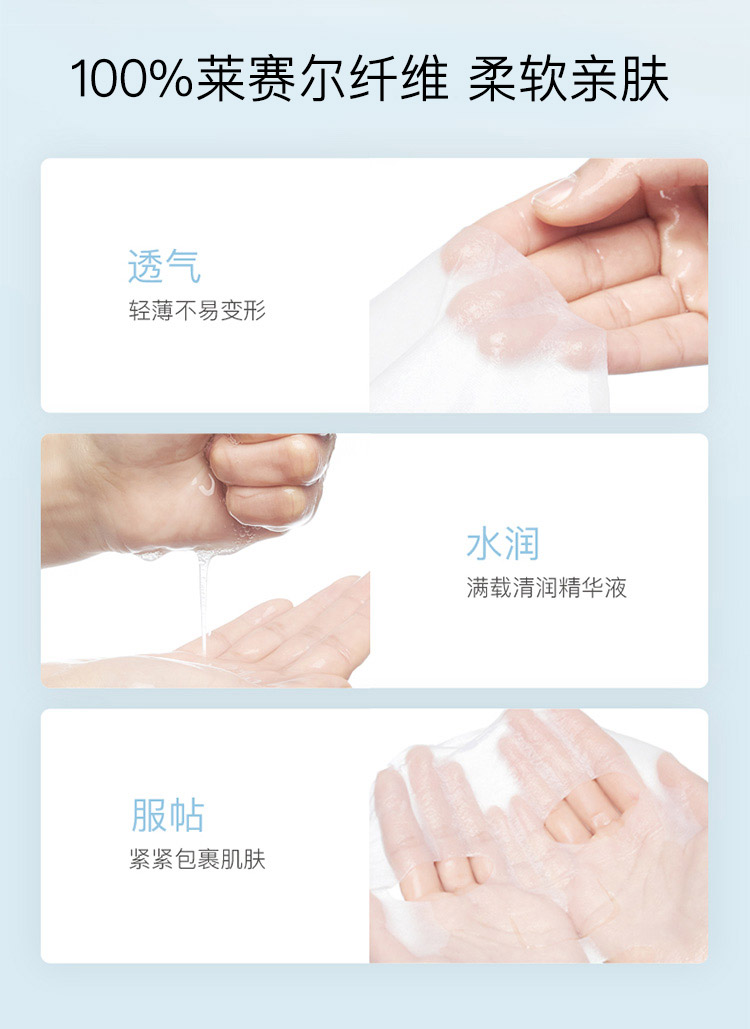 100%莱赛尔纤维 柔软亲肤

透气
轻薄不易变形

水润
满载清润精华液

服帖
紧紧包裹肌肤