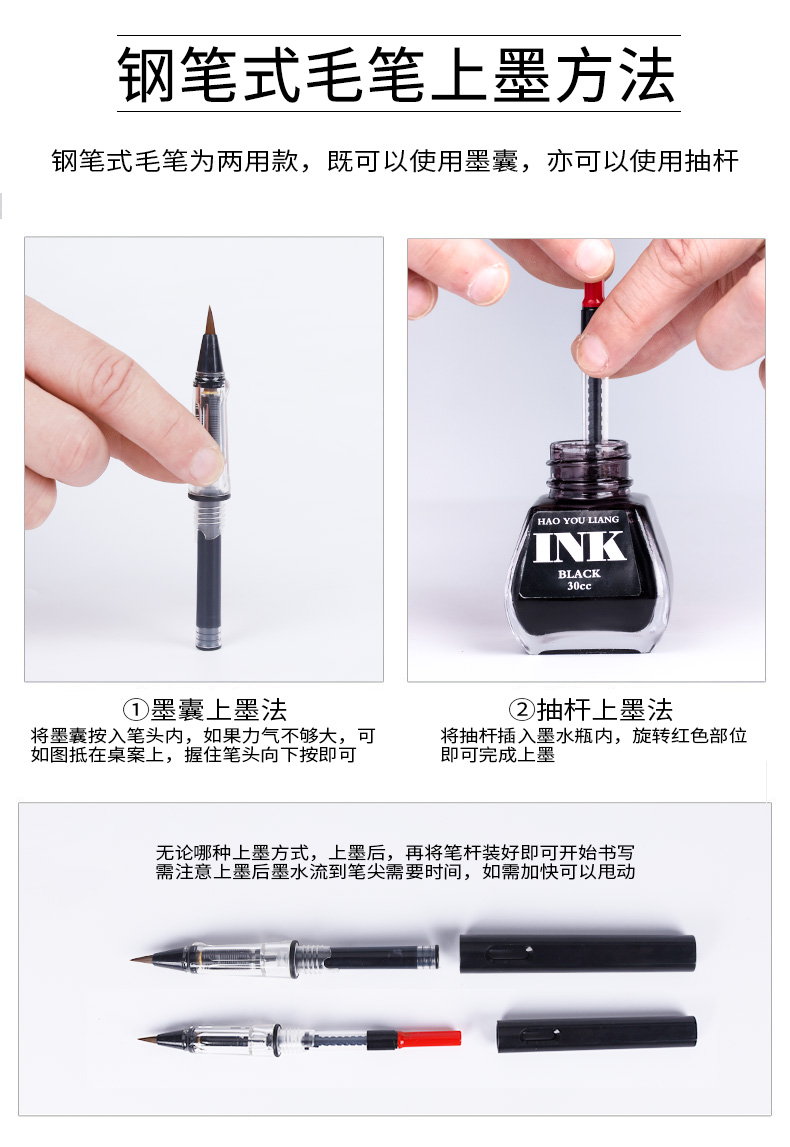 钢笔式毛笔上墨方法

钢笔式毛笔为两用款，既可以使用墨囊，亦可以使用抽杆

HAO YOU LIANG
INK
BLACK
30cc

①墨囊上墨法
将墨囊按入笔头内，如果力气不够大，可如图抵在桌案上，握住笔头向下按即可

②抽杆上墨法
将抽杆插入墨水瓶内，旋转红色部位即可完成上墨

无论哪种上墨方式，上墨后，再将笔杆装好即可开始书写
需注意上墨后墨水流到笔尖需要时间，如需加快可以甩动