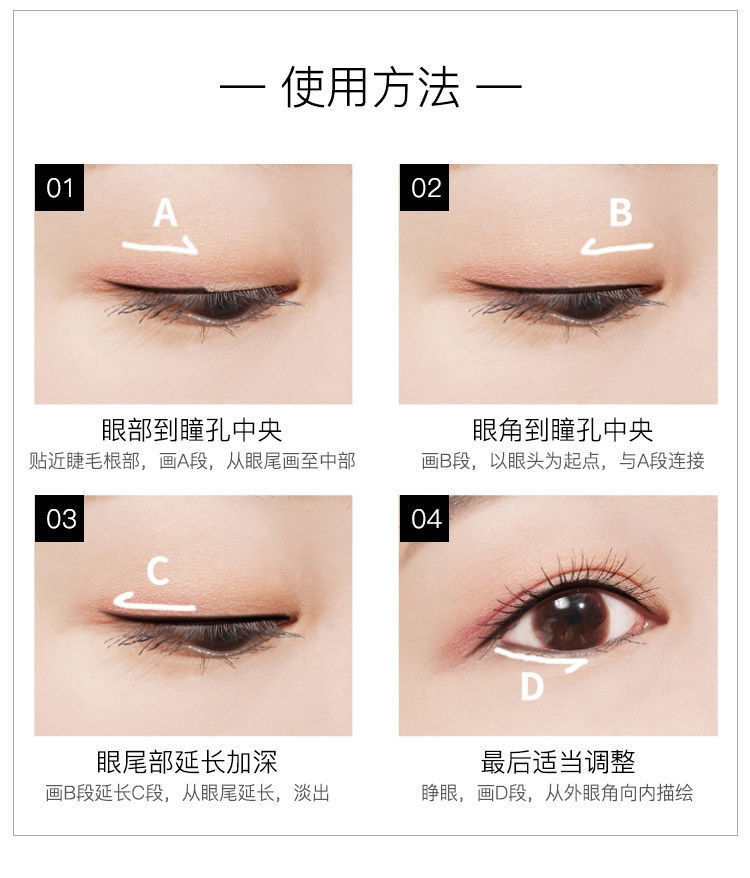 — 使用方法 —

01

A

眼部到瞳孔中央

贴近睫毛根部，画A段，从眼尾画至中部

02

B

眼角到瞳孔中央

画B段，以眼头为起点，与A段连接

03

C

眼尾部延长加深

画B段延长C段，从眼尾延长，淡出

04

D

最后适当调整

睁眼，画D段，从外眼角向内描绘