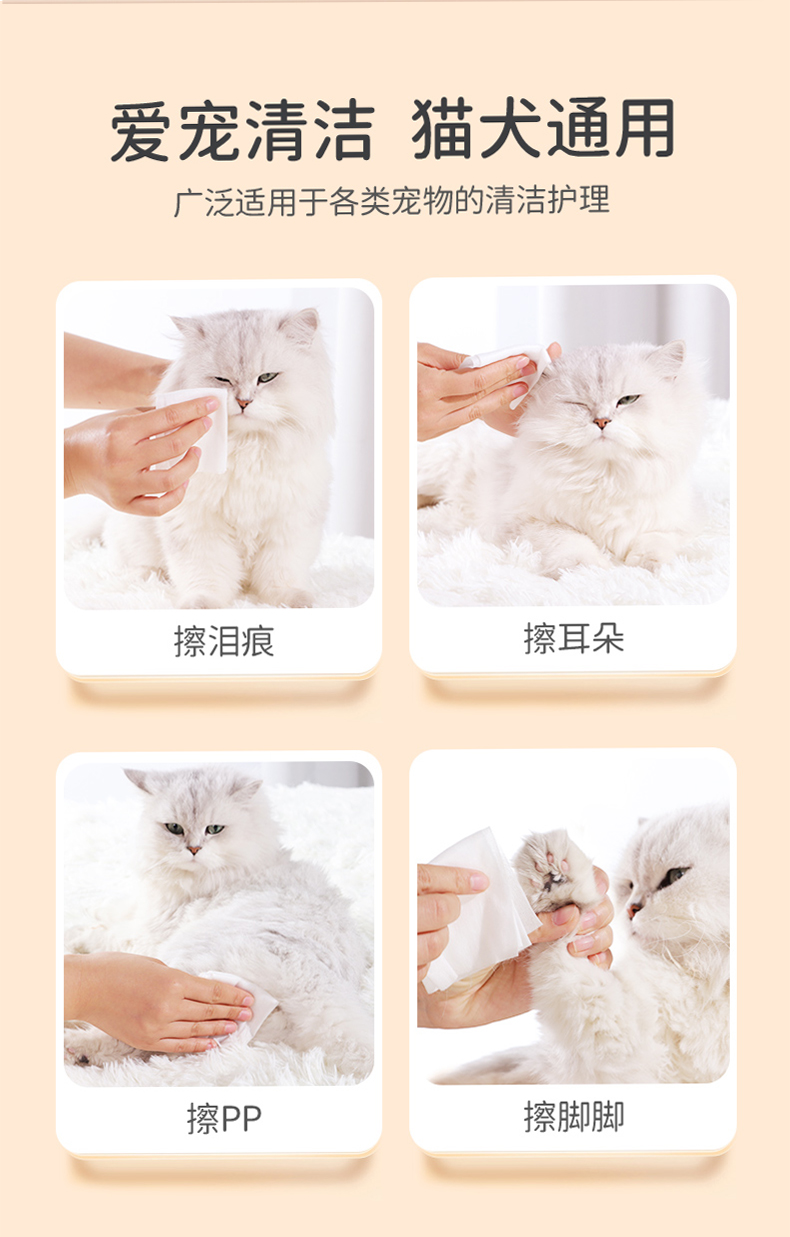 爱宠清洁 猫犬通用

广泛适用于各类宠物的清洁护理

擦泪痕

擦耳朵

擦PP

擦脚脚