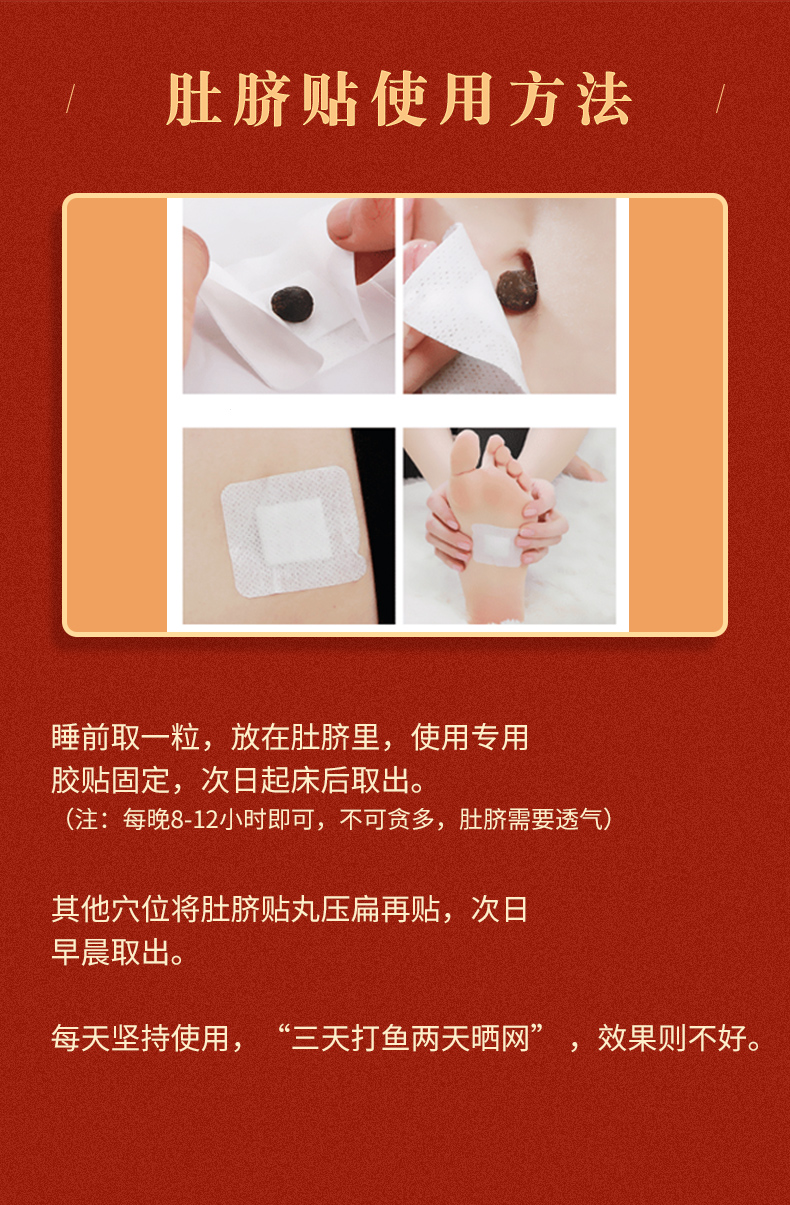 肚脐贴使用方法

睡前取一粒，放在肚脐里，使用专用胶贴固定，次日起床后取出。
（注：每晚8-12小时即可，不可贪多，肚脐需要透气）

其他穴位将肚脐贴丸压扁再贴，次日早晨取出。

每天坚持使用，“三天打鱼两天晒网”，效果则不好。