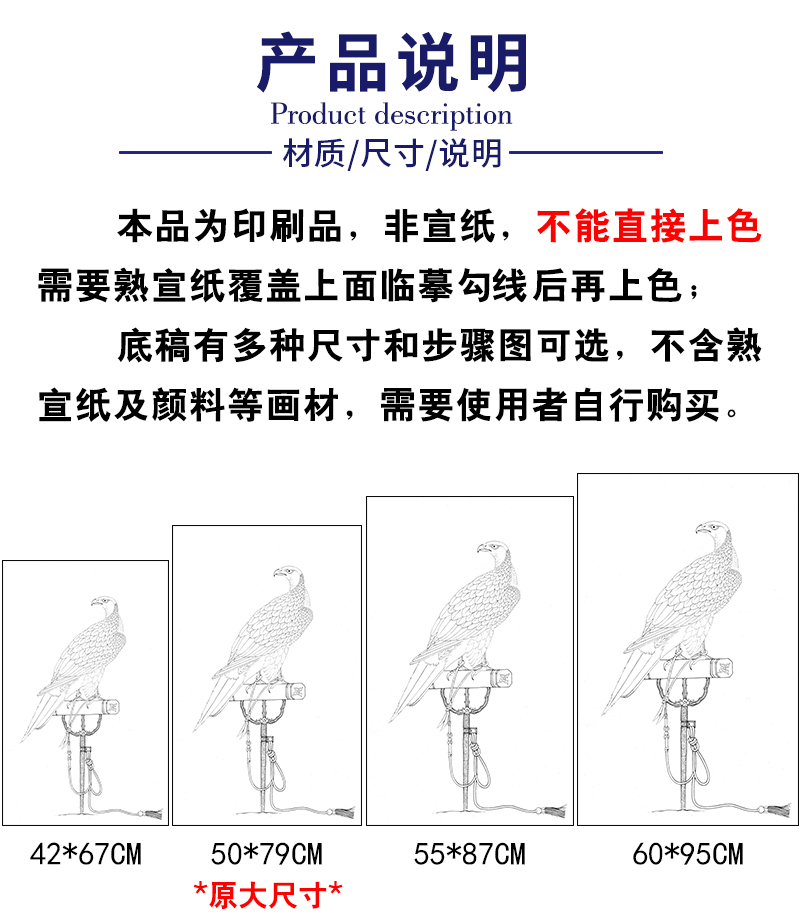 产品说明
Product description
材质/尺寸/说明

本品为印刷品，非宣纸，不能直接上色需要熟宣纸覆盖上面临摹勾线后再上色；

底稿有多种尺寸和步骤图可选，不含熟宣纸及颜料等画材，需要使用者自行购买。

42*67CM

50*79CM
*原大尺寸*

55*87CM

60*95CM