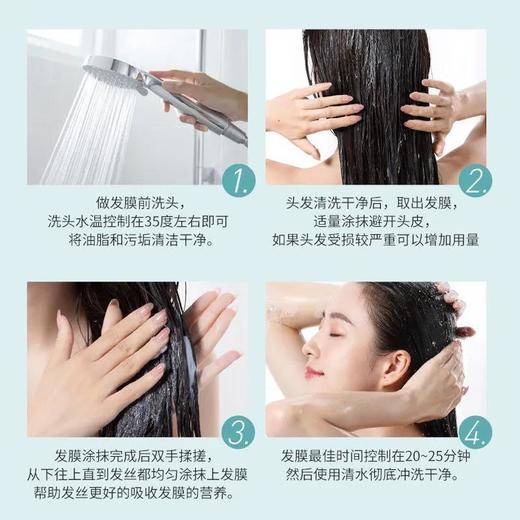 1.

做发膜前洗头，
洗头水温控制在35度左右即可
将油脂和污垢清洁干净。

2.

头发清洗干净后，取出发膜，
适量涂抹避开头皮，
如果头发受损较严重可以增加用量

3.

发膜涂抹完成后双手揉搓，
从下往上直到发丝都均匀涂抹上发膜
帮助发丝更好的吸收发膜的营养。

4.

发膜最佳时间控制在20~25分钟
然后使用清水彻底冲洗干净。