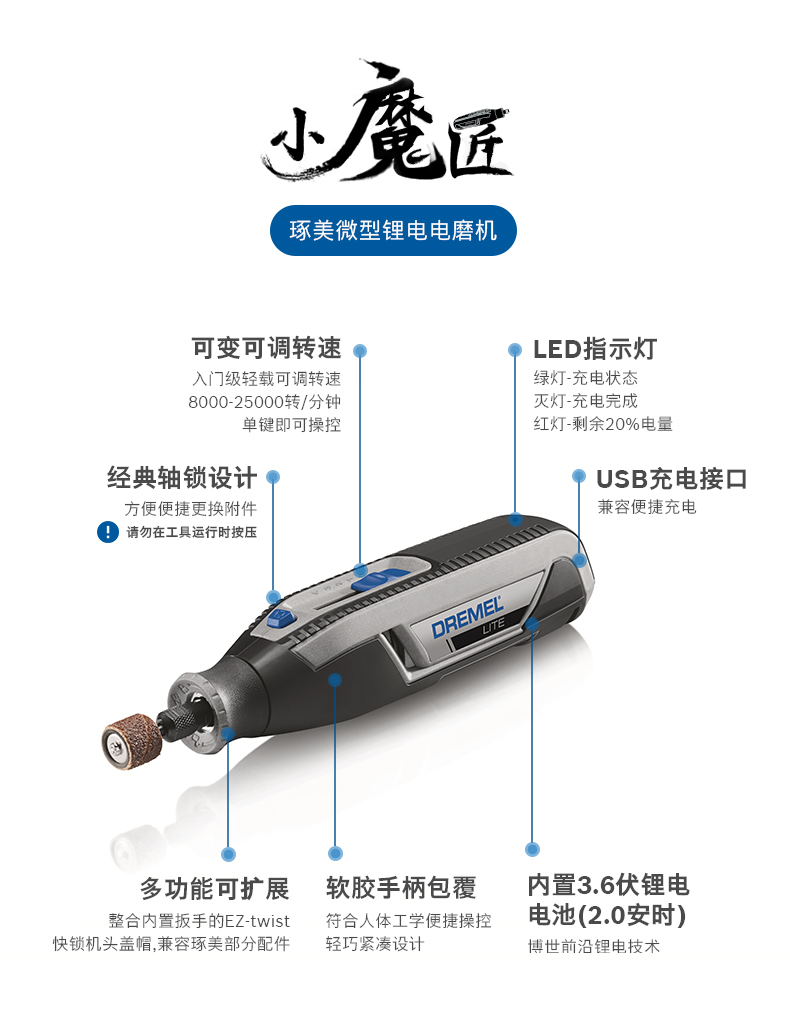 小魔匠

琢美微型锂电电磨机

可变可调转速
入门级轻载可调转速
8000-25000转/分钟
单键即可操控

LED指示灯
绿灯-充电状态
灭灯-充电完成
红灯-剩余20%电量

经典轴锁设计
方便便捷更换附件
请勿在工具运行时按压

USB充电接口
兼容便捷充电

DREMEL
LITE

多功能可扩展
整合内置扳手的EZ-twist
快锁机头盖帽,兼容琢美部分配件

软胶手柄包覆
符合人体工学便捷操控
轻巧紧凑设计

内置3.6伏锂电电池(2.0安时)
博世前沿锂电技术