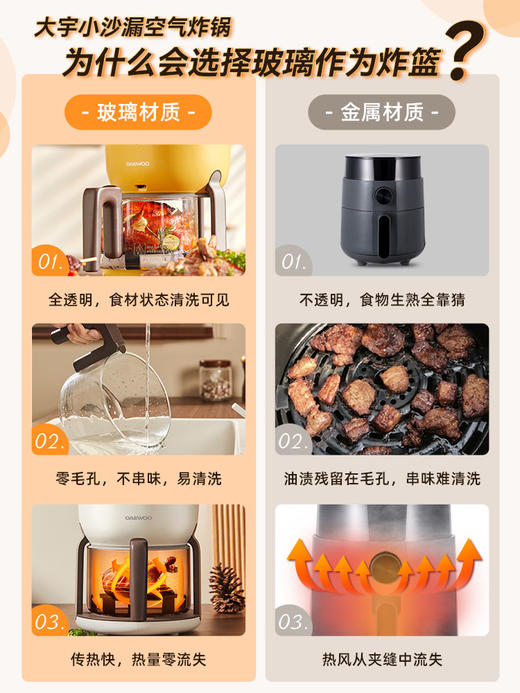 大宇小沙漏空气炸锅
为什么会选择玻璃作为炸篮?

- 玻璃材质 -

DAEWOO

01.

全透明，食材状态清洗可见

02.

零毛孔，不串味，易清洗

DAEWOO

03.

传热快，热量零流失

- 金属材质 -

01.

不透明，食物生熟全靠猜

02.

油渍残留在毛孔，串味难清洗

03.

热风从夹缝中流失