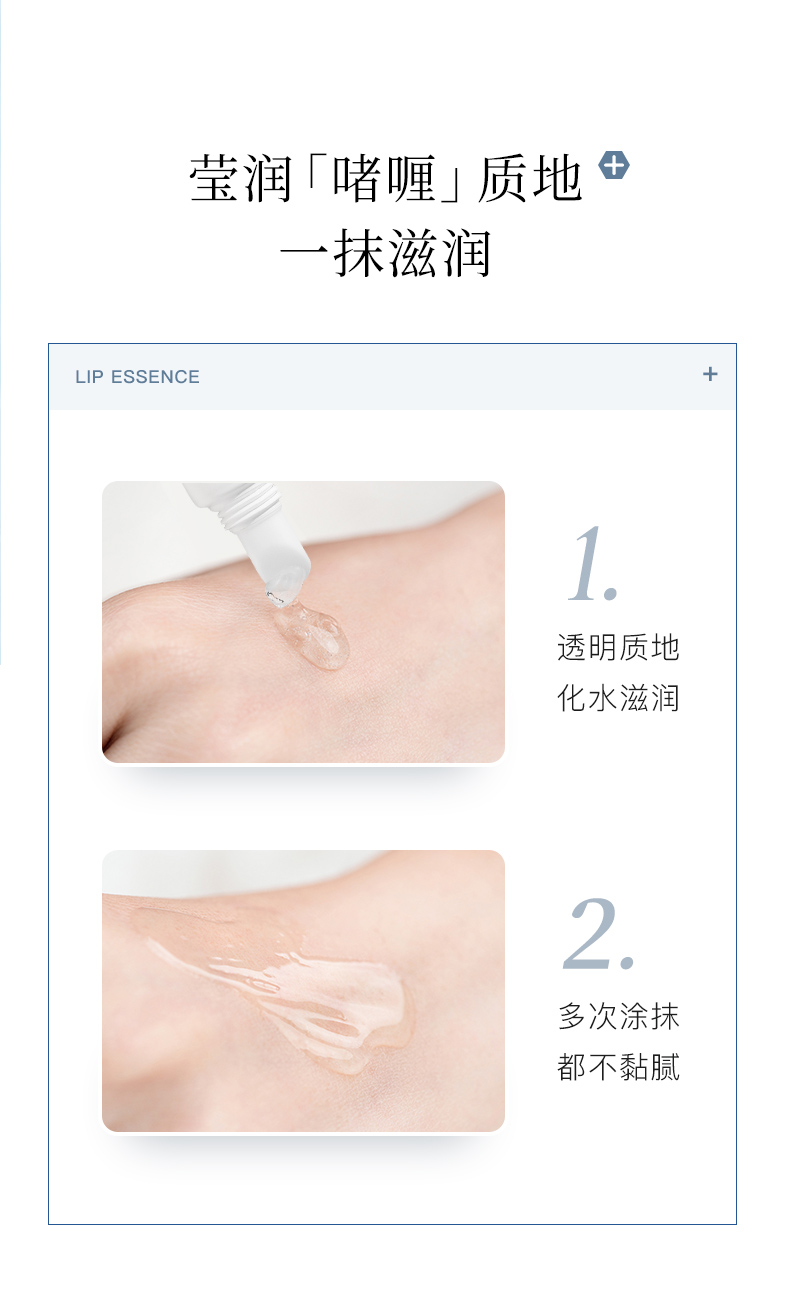 莹润「啫喱」质地
一抹滋润

LIP ESSENCE

+

1.

透明质地
化水滋润

2.

多次涂抹
都不黏腻