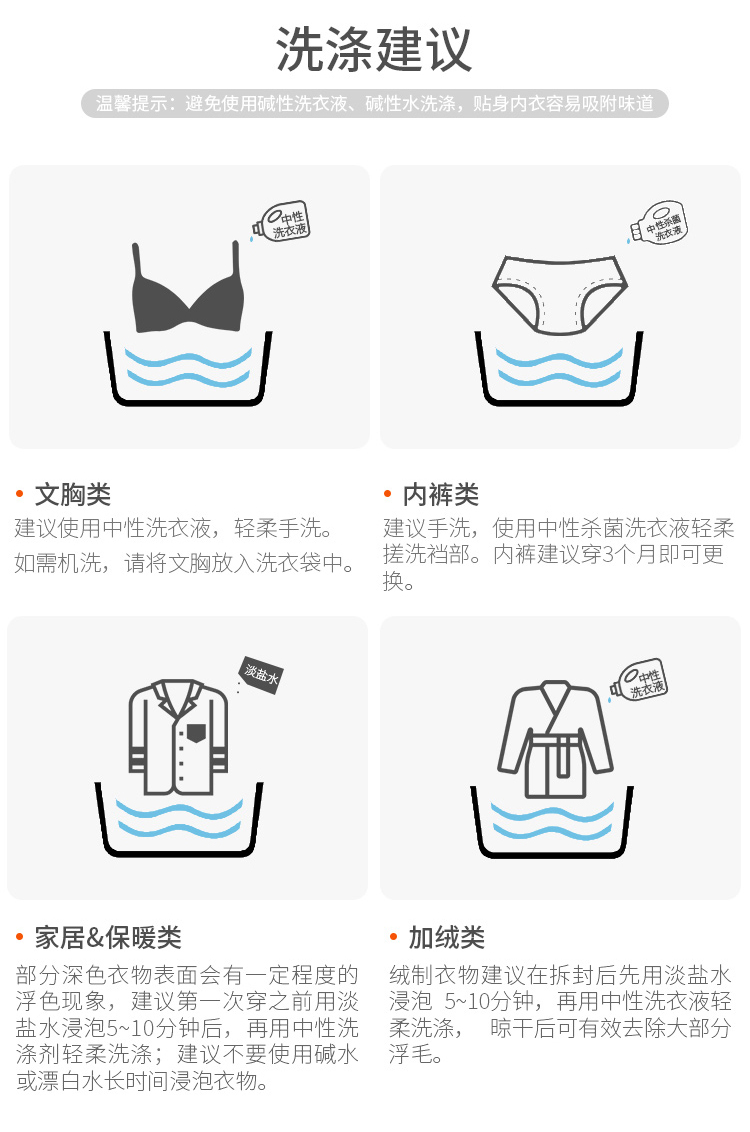 洗涤建议

温馨提示：避免使用碱性洗衣液、碱性水洗涤，贴身内衣容易吸附味道

中性洗衣液

中性杀菌洗衣液

• 文胸类
建议使用中性洗衣液，轻柔手洗。
如需机洗，请将文胸放入洗衣袋中。

• 内裤类
建议手洗，使用中性杀菌洗衣液轻柔搓洗裆部。内裤建议穿3个月即可更换。

淡盐水

中性洗衣液

• 家居&保暖类
部分深色衣物表面会有一定程度的浮色现象，建议第一次穿之前用淡盐水浸泡5~10分钟后，再用中性洗涤剂轻柔洗涤；建议不要使用碱水或漂白水长时间浸泡衣物。

• 加绒类
绒制衣物建议在拆封后先用淡盐水浸泡 5~10分钟，再用中性洗衣液轻柔洗涤， 晾干后可有效去除大部分浮毛。