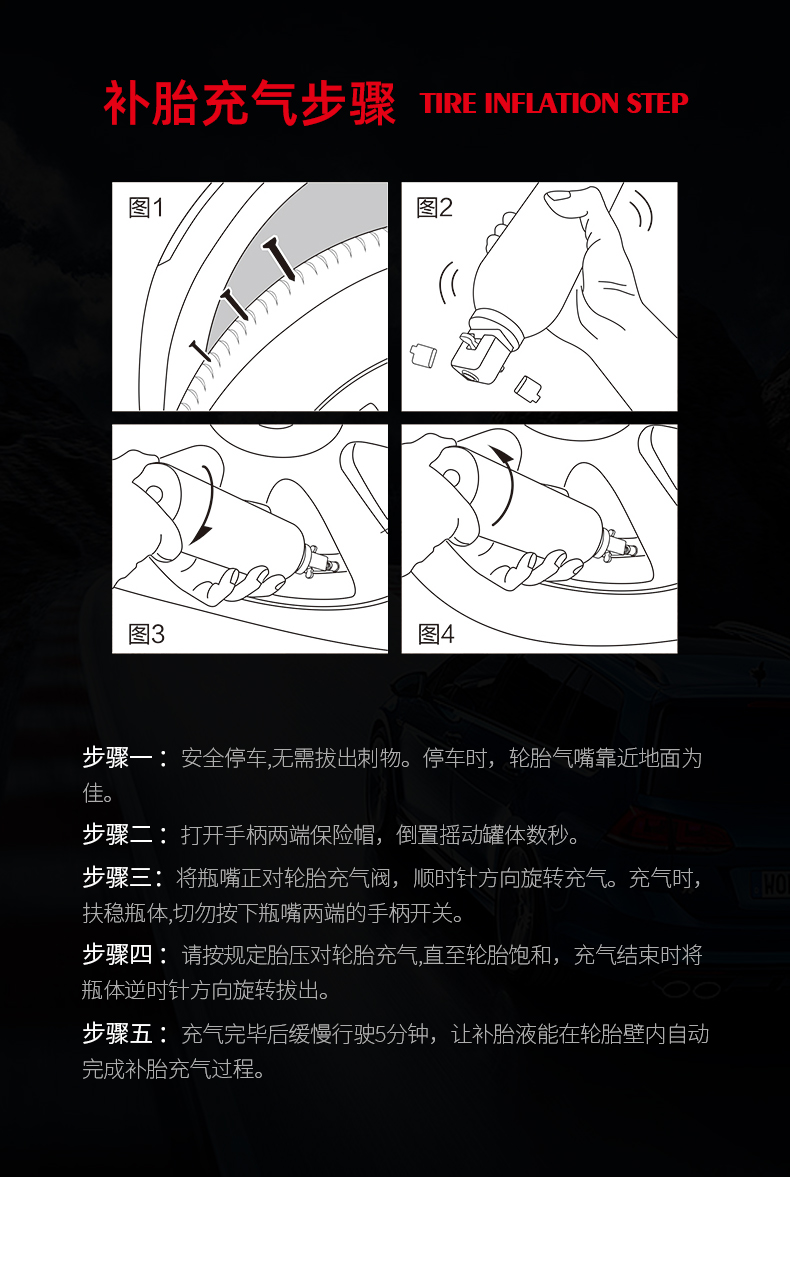 补胎充气步骤 TIRE INFLATION STEP

图1

图2

图3

图4

步骤一： 安全停车,无需拔出刺物。停车时，轮胎气嘴靠近地面为佳。

步骤二： 打开手柄两端保险帽，倒置摇动罐体数秒。

步骤三： 将瓶嘴正对轮胎充气阀，顺时针方向旋转充气。充气时，扶稳瓶体,切勿按下瓶嘴两端的手柄开关。

步骤四： 请按规定胎压对轮胎充气,直至轮胎饱和，充气结束时将瓶体逆时针方向旋转拔出。

步骤五： 充气完毕后缓慢行驶5分钟，让补胎液能在轮胎壁内自动完成补胎充气过程。