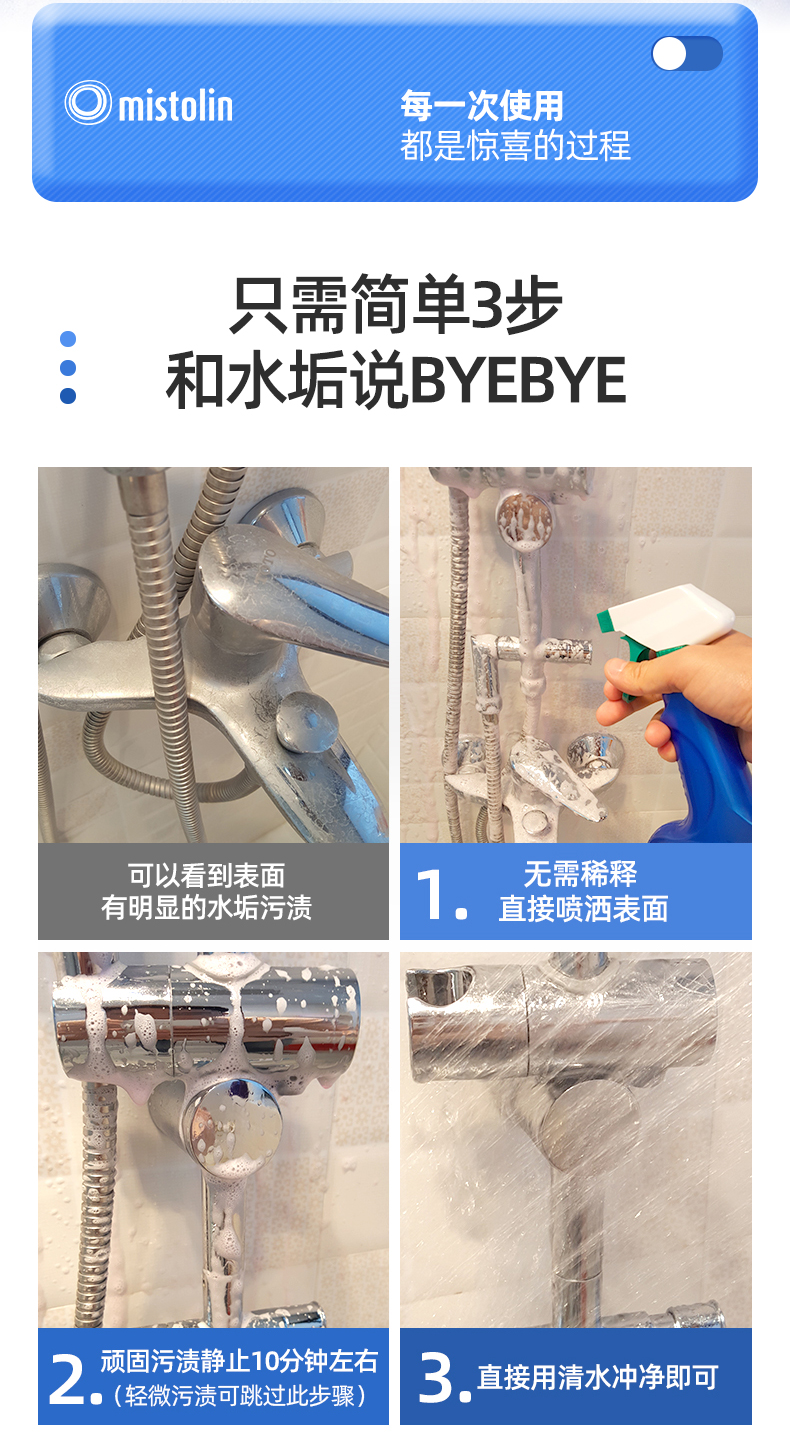 mistolin

每一次使用
都是惊喜的过程

只需简单3步
和水垢说BYEBYE

可以看到表面
有明显的水垢污渍

1. 无需稀释
直接喷洒表面

2. 顽固污渍静止10分钟左右
（轻微污渍可跳过此步骤）

3. 直接用清水冲净即可