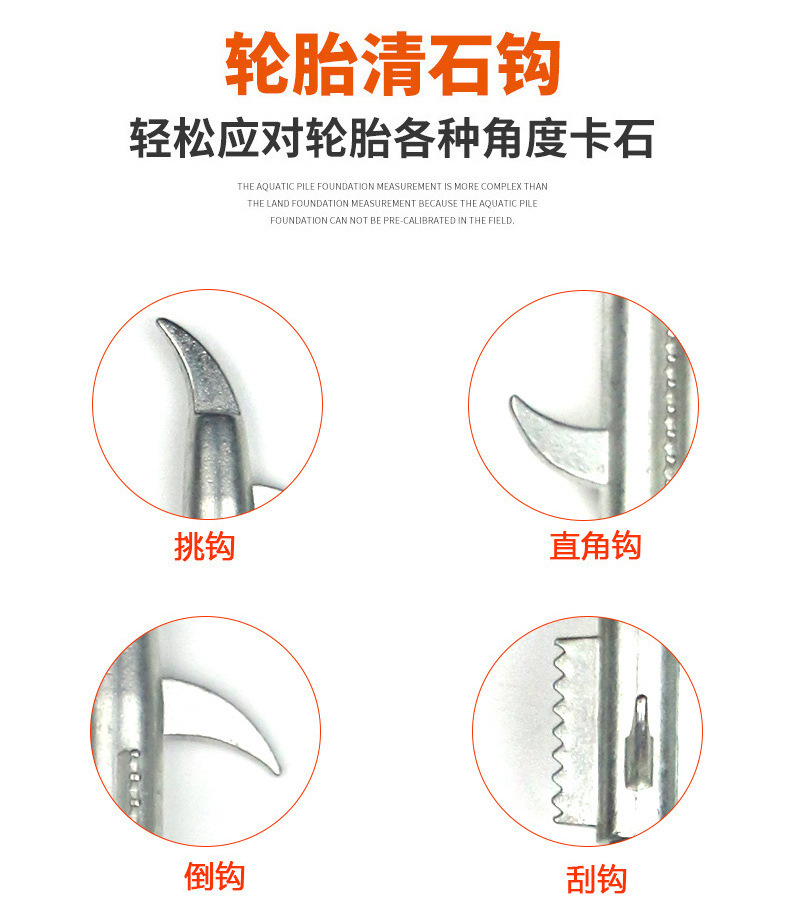 轮胎清石钩

轻松应对轮胎各种角度卡石

THE AQUATIC PILE FOUNDATION MEASUREMENT IS MORE COMPLEX THAN THE LAND FOUNDATION MEASUREMENT BECAUSE THE AQUATIC PILE FOUNDATION CAN NOT BE PRE-CALIBRATED IN THE FIELD.

挑钩

直角钩

倒钩

刮钩