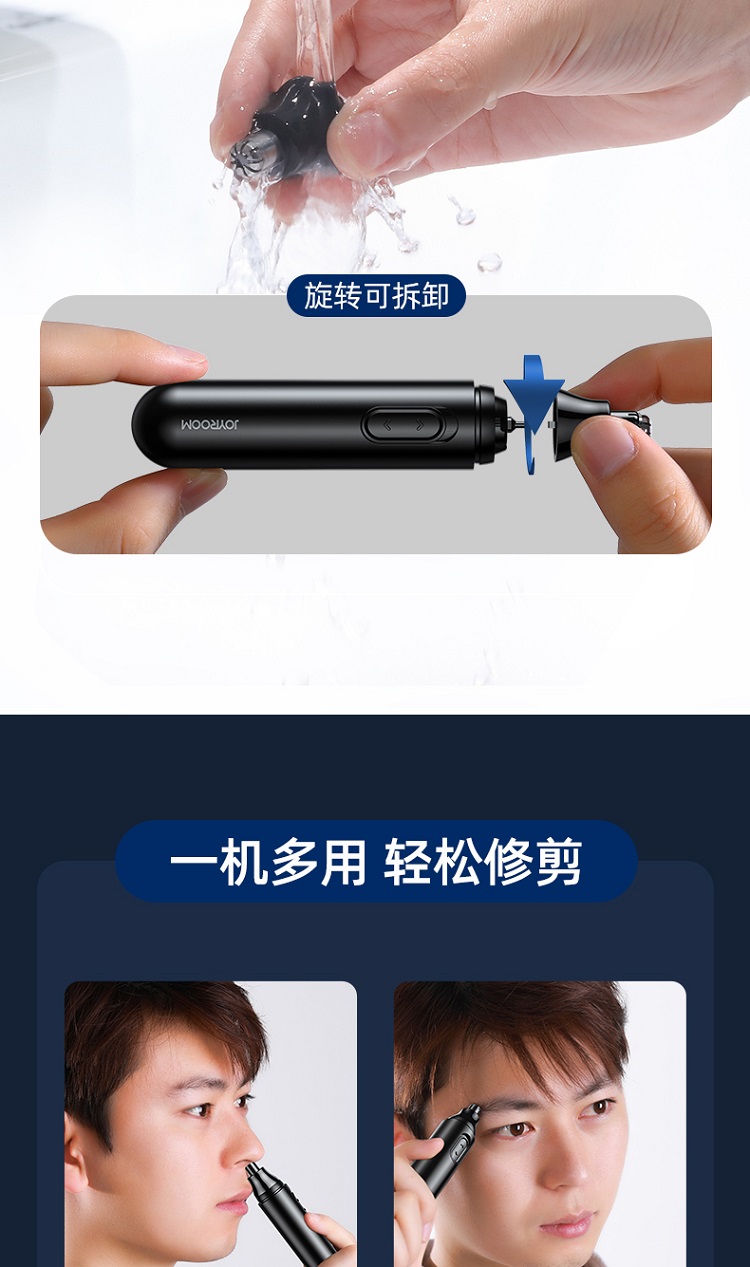 旋转可拆卸

JOYROOM

一机多用 轻松修剪