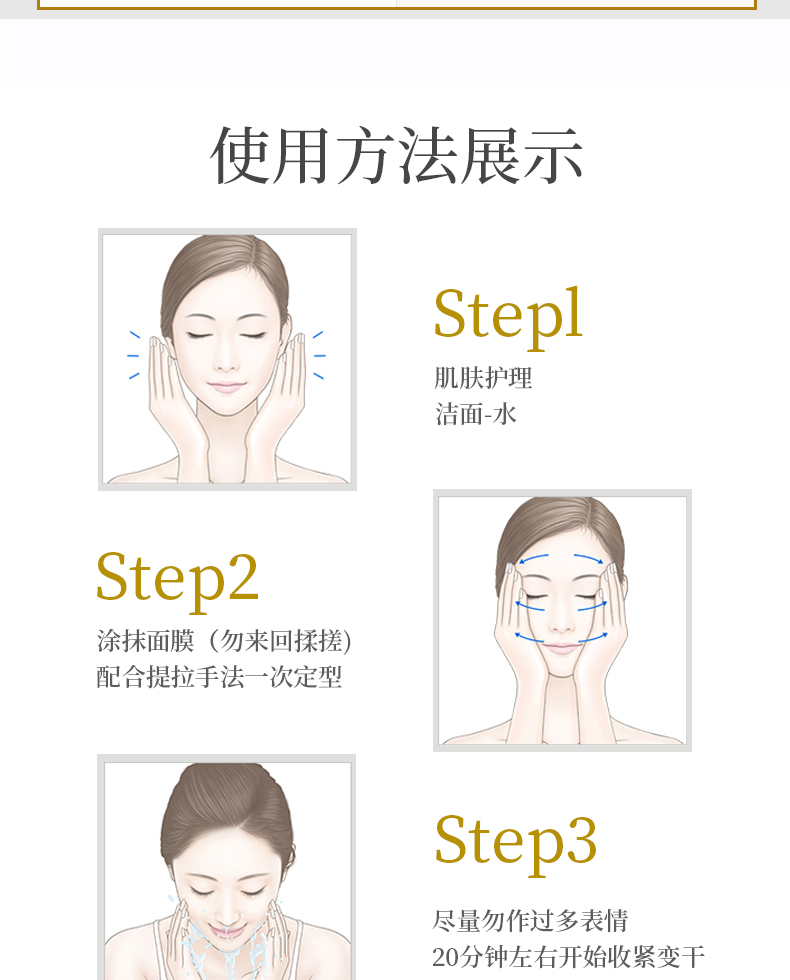 使用方法展示

Step1
肌肤护理
洁面-水

Step2
涂抹面膜（勿来回揉搓）
配合提拉手法一次定型

Step3
尽量勿作过多表情
20分钟左右开始收紧变干