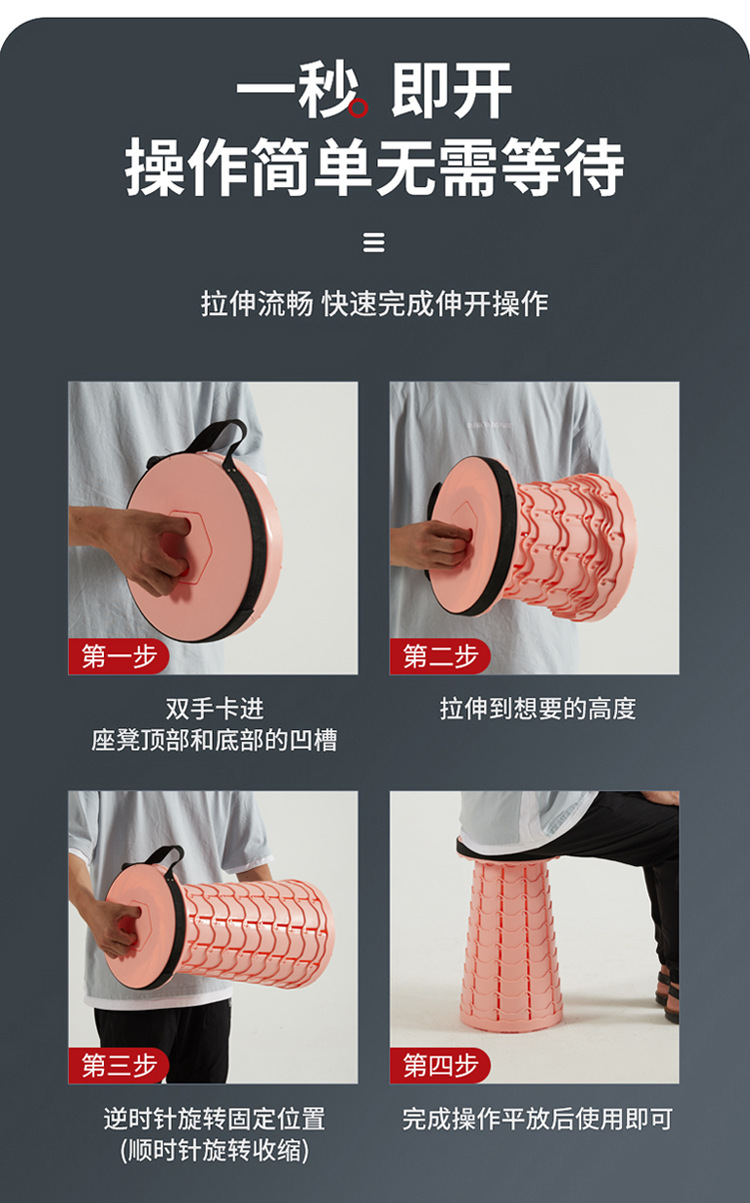 一秒。即开
操作简单无需等待

拉伸流畅 快速完成伸开操作

第一步
双手卡进
座凳顶部和底部的凹槽

第二步
拉伸到想要的高度

第三步
逆时针旋转固定位置
(顺时针旋转收缩)

第四步
完成操作平放后使用即可