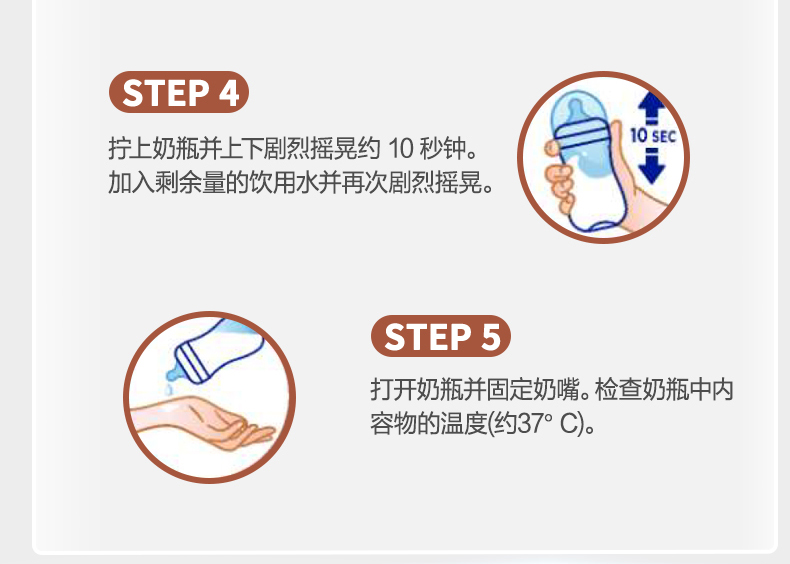 STEP 4

拧上奶瓶并上下剧烈摇晃约 10 秒钟。加入剩余量的饮用水并再次剧烈摇晃。

10 SEC

STEP 5

打开奶瓶并固定奶嘴。检查奶瓶中内容物的温度(约37° C)。