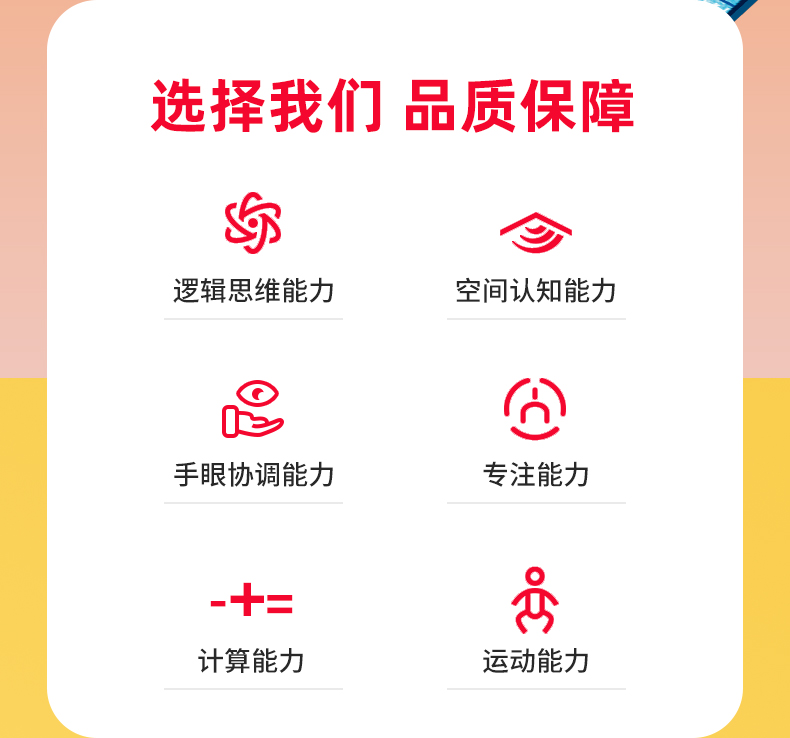 选择我们 品质保障

逻辑思维能力

空间认知能力

手眼协调能力

专注能力

-+=

计算能力

运动能力