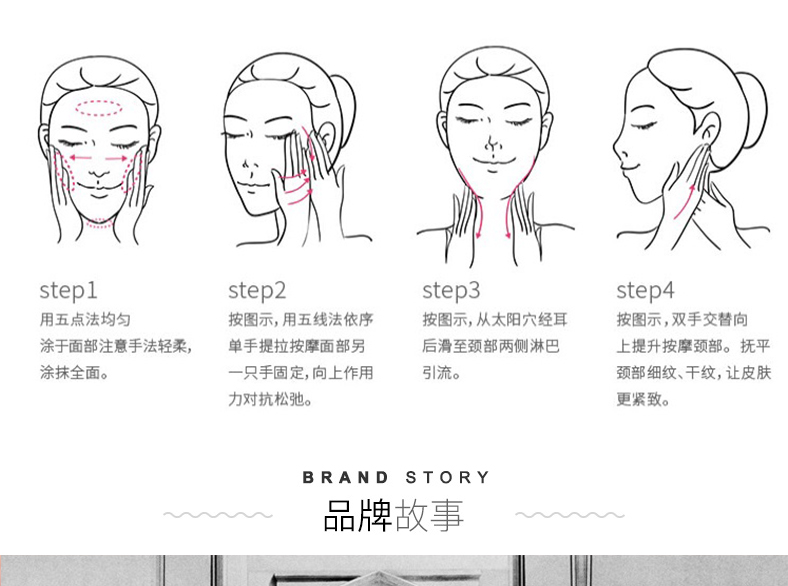 step1
用五点法均匀涂于面部注意手法轻柔，涂抹全面。

step2
按图示，用五线法依序单手提拉按摩面部另一只手固定，向上作用力对抗松弛。

step3
按图示，从太阳穴经耳后滑至颈部两侧淋巴引流。

step4
按图示，双手交替向上提升按摩颈部。抚平颈部细纹、干纹，让皮肤更紧致。

BRAND STORY
品牌故事