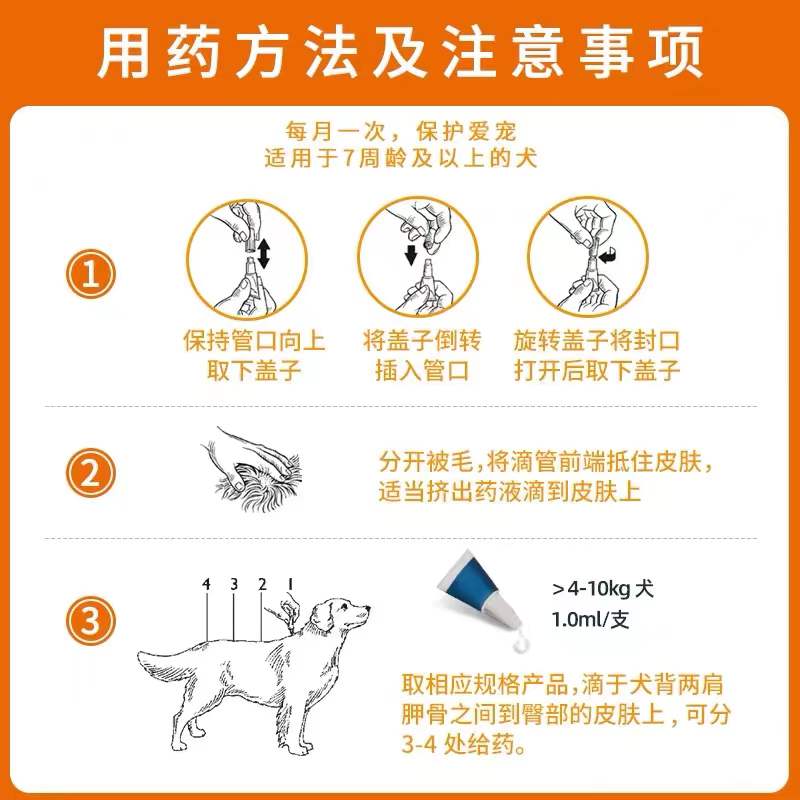 用药方法及注意事项

每月一次，保护爱宠
适用于7周龄及以上的犬

①

保持管口向上
取下盖子

将盖子倒转
插入管口

旋转盖子将封口
打开后取下盖子

②

分开被毛，将滴管前端抵住皮肤，适当挤出药液滴到皮肤上

③

4 3 2 1

>4-10kg 犬
1.0ml/支

取相应规格产品，滴于犬背两肩胛骨之间到臀部的皮肤上，可分3-4 处给药。