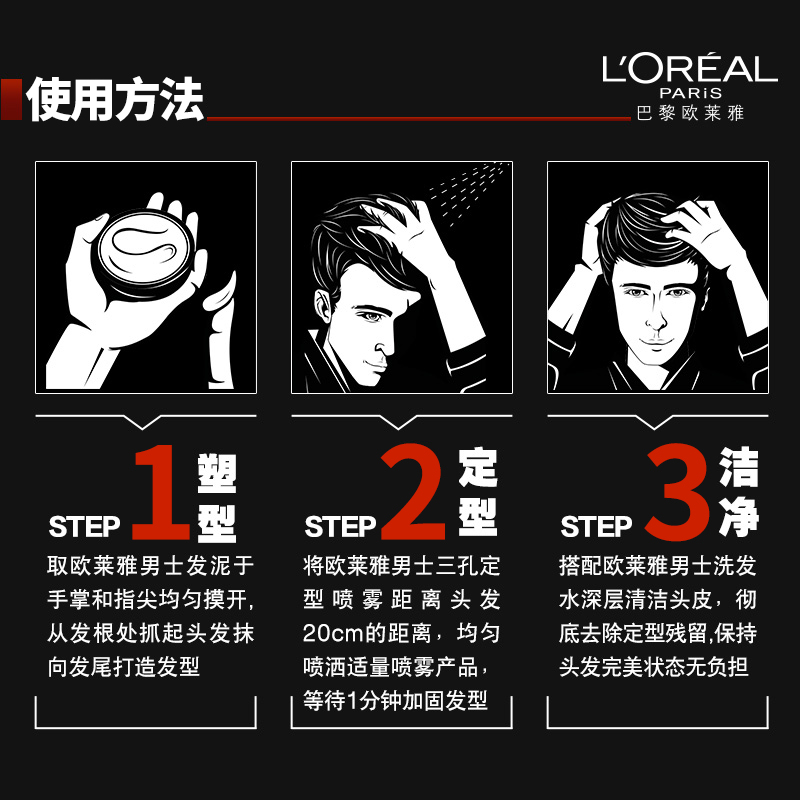 使用方法

L'ORÉAL
PARiS
巴黎欧莱雅

STEP 1 塑型

取欧莱雅男士发泥于手掌和指尖均匀摸开，从发根处抓起头发抹向发尾打造发型

STEP 2 定型

将欧莱雅男士三孔定型喷雾距离头发20cm的距离，均匀喷洒适量喷雾产品，等待1分钟加固发型

STEP 3 洁净

搭配欧莱雅男士洗发水深层清洁头皮，彻底去除定型残留,保持头发完美状态无负担