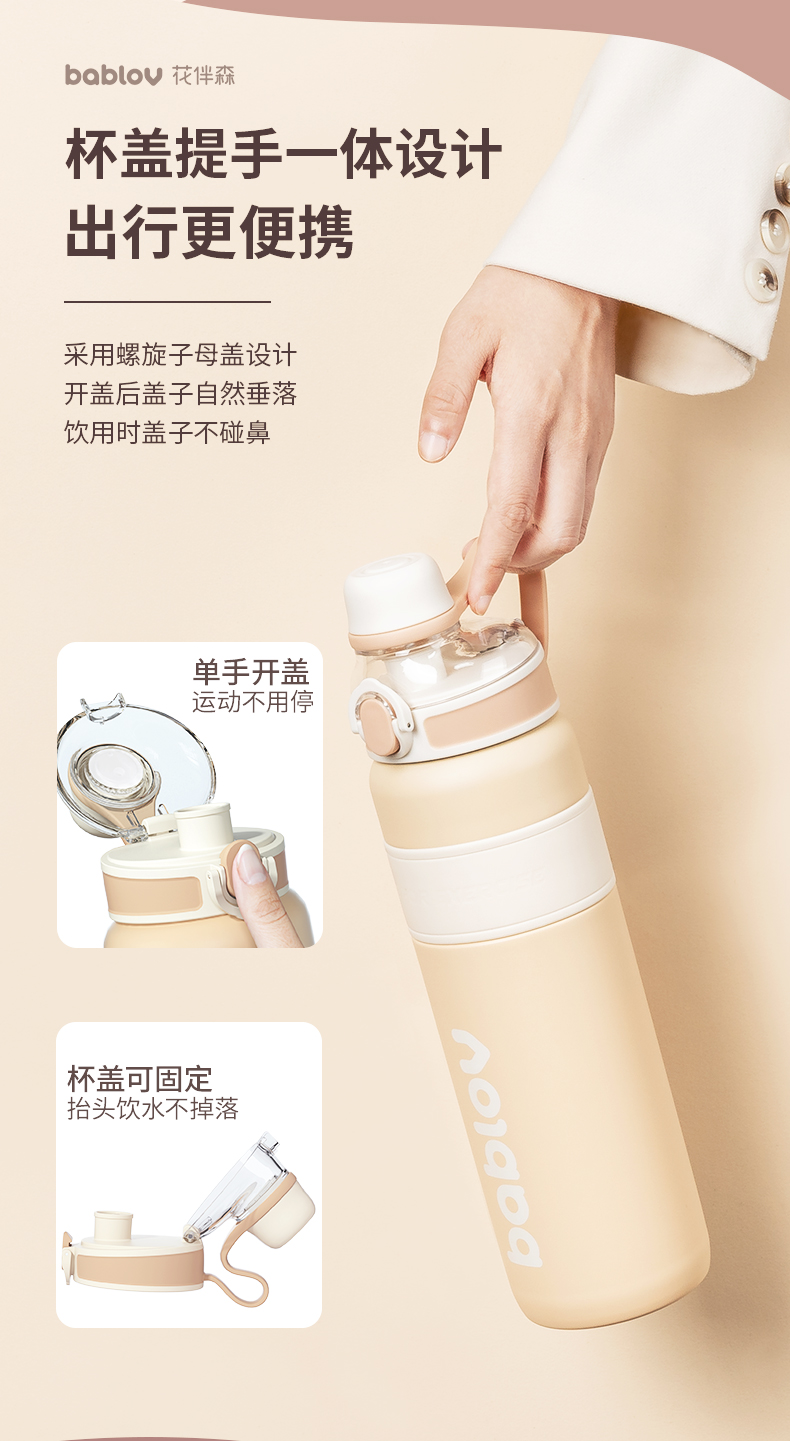 bablov 花伴森

杯盖提手一体设计
出行更便携

采用螺旋子母盖设计
开盖后盖子自然垂落
饮用时盖子不碰鼻

单手开盖
运动不用停

杯盖可固定
抬头饮水不掉落

bablov