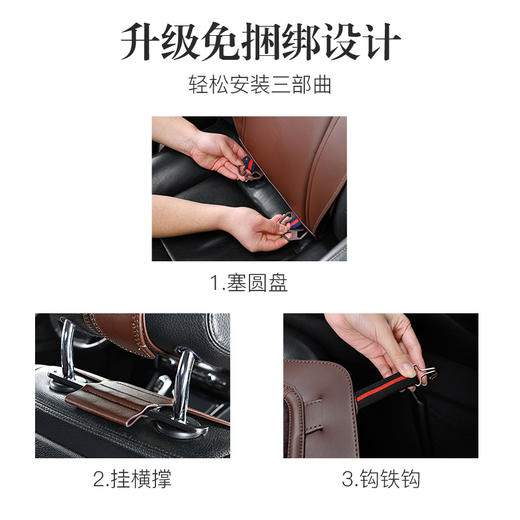 升级免捆绑设计

轻松安装三部曲

1.塞圆盘

2.挂横撑

3.钩铁钩