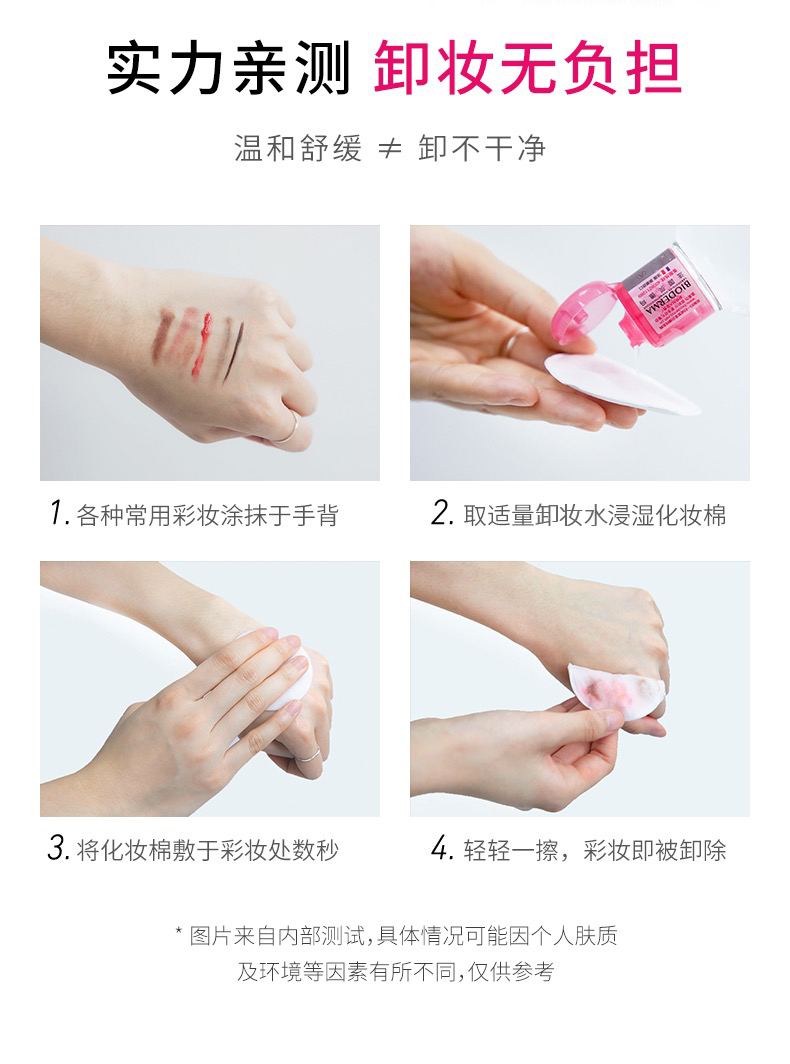 实力亲测 卸妆无负担

温和舒缓 ≠ 卸不干净

BIODERMA

1. 各种常用彩妆涂抹于手背

2. 取适量卸妆水浸湿化妆棉

3. 将化妆棉敷于彩妆处数秒

4. 轻轻一擦，彩妆即被卸除

* 图片来自内部测试，具体情况可能因个人肤质及环境等因素有所不同，仅供参考