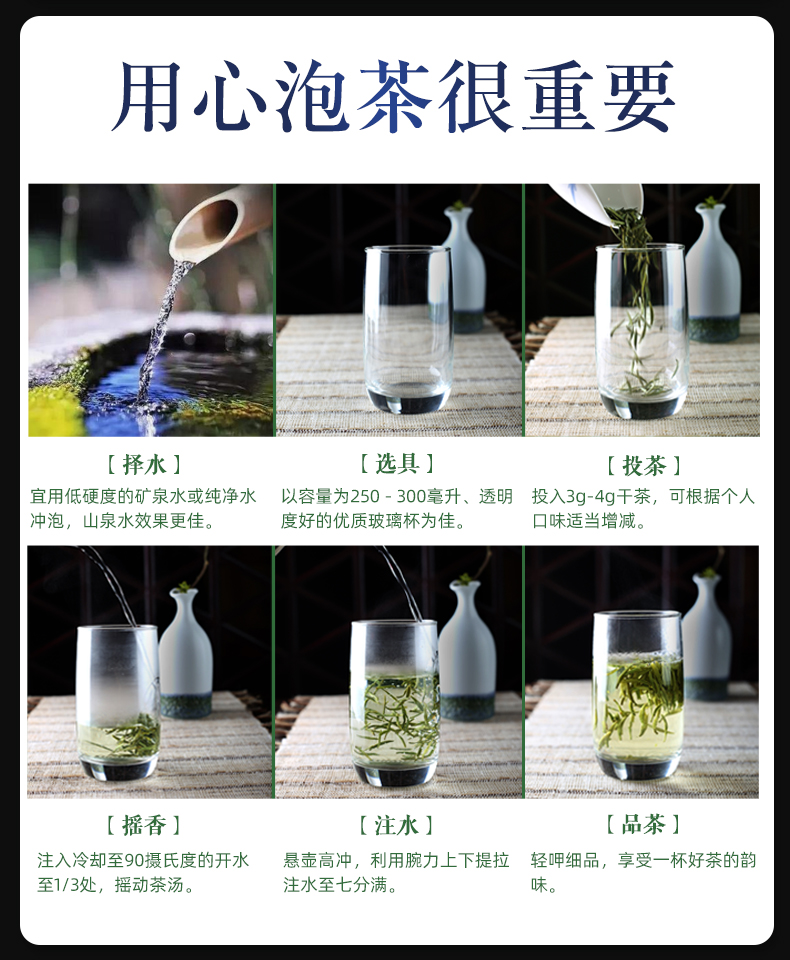 用心泡茶很重要

【择水】
宜用低硬度的矿泉水或纯净水冲泡，山泉水效果更佳。

【选具】
以容量为250 - 300毫升、透明度好的优质玻璃杯为佳。

【投茶】
投入3g-4g干茶，可根据个人口味适当增减。

【摇香】
注入冷却至90摄氏度的开水至1/3处，摇动茶汤。

【注水】
悬壶高冲，利用腕力上下提拉注水至七分满。

【品茶】
轻呷细品，享受一杯好茶的韵味。