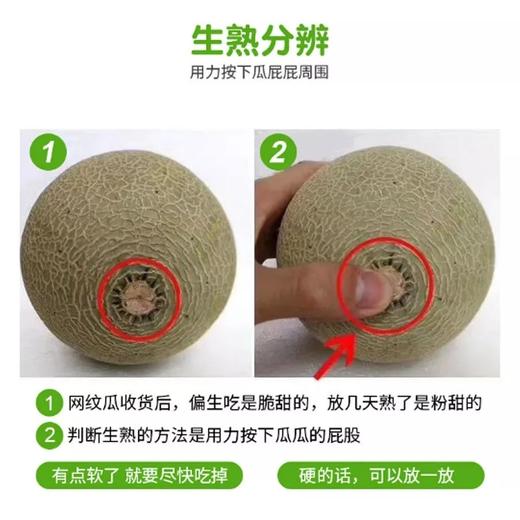 生熟分辨
用力按下瓜屁屁周围

1

2

1 网纹瓜收货后，偏生吃是脆甜的，放几天熟了是粉甜的
2 判断生熟的方法是用力按下瓜瓜的屁股

有点软了 就要尽快吃掉

硬的话，可以放一放