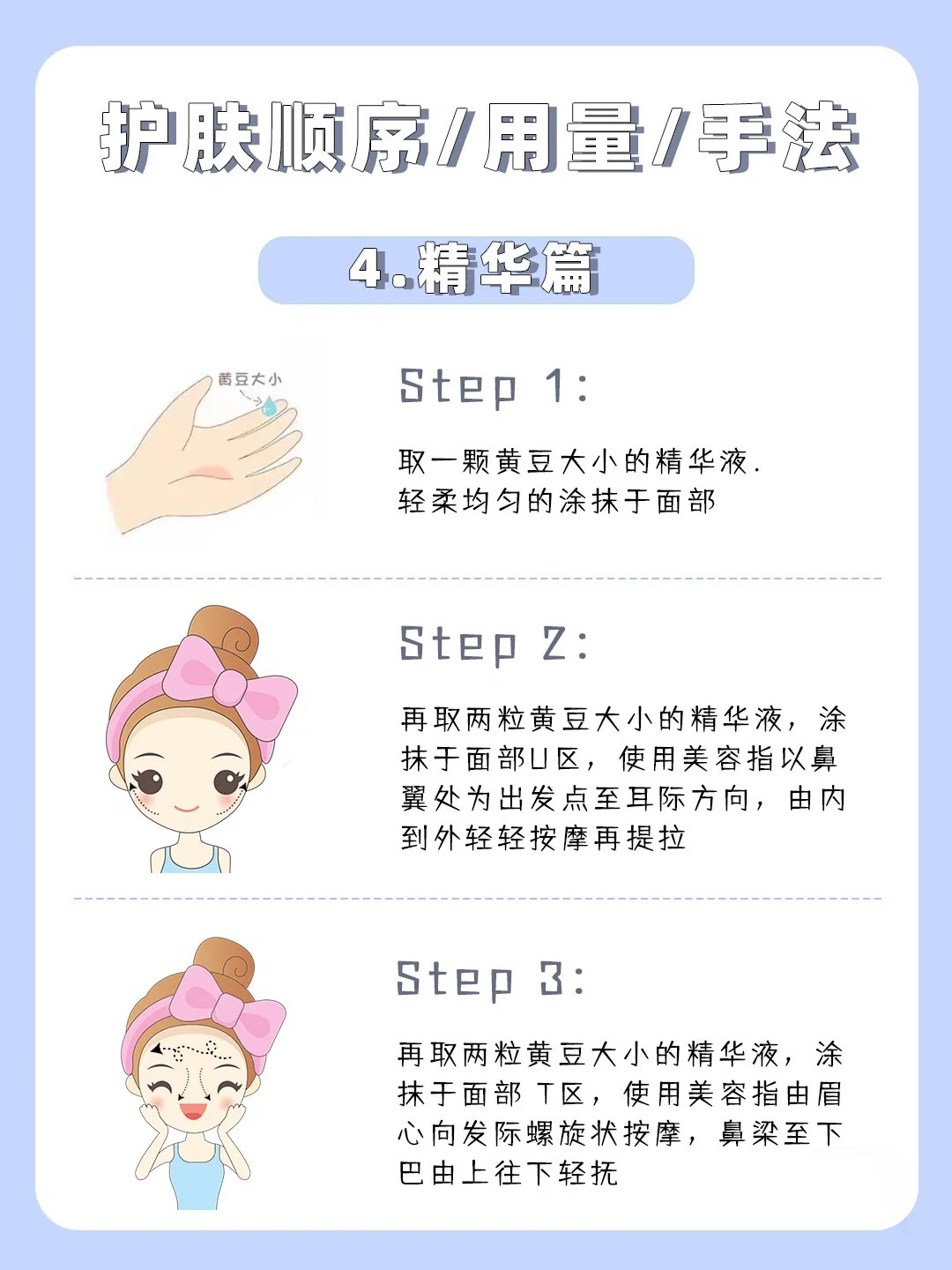 护肤顺序/用量/手法

4.精华篇

黄豆大小

Step 1:

取一颗黄豆大小的精华液.
轻柔均匀的涂抹于面部

Step 2:

再取两粒黄豆大小的精华液，涂抹于面部U区，使用美容指以鼻翼处为出发点至耳际方向，由内到外轻轻按摩再提拉

Step 3:

再取两粒黄豆大小的精华液，涂抹于面部 T区，使用美容指由眉心向发际螺旋状按摩，鼻梁至下巴由上往下轻抚