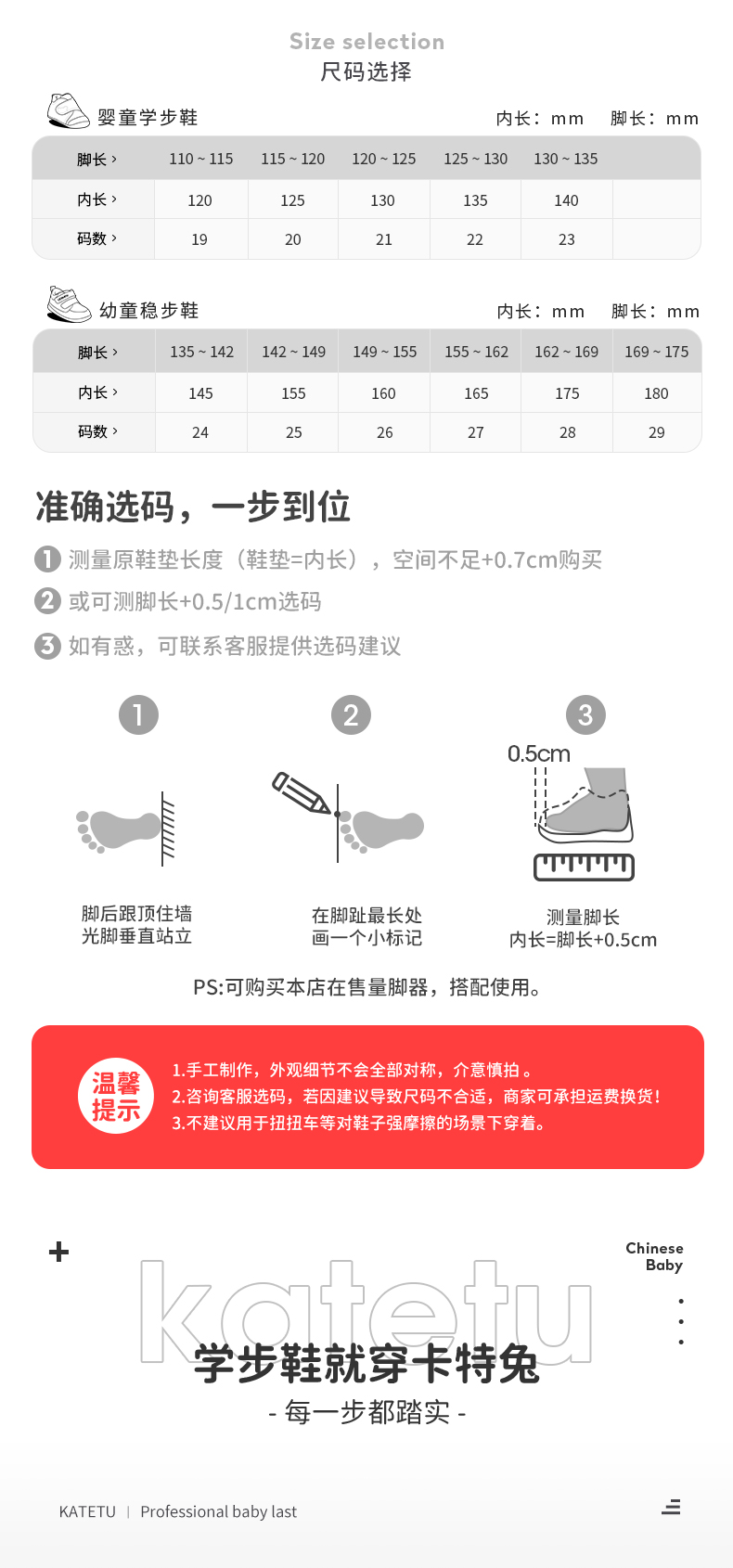 Size selection
尺码选择

婴童学步鞋
内长：mm 脚长：mm

| 脚长 › | 110 ~ 115 | 115 ~ 120 | 120 ~ 125 | 125 ~ 130 | 130 ~ 135 |  |
|---|---|---|---|---|---|---|
| 内长 › | 120 | 125 | 130 | 135 | 140 |  |
| 码数 › | 19 | 20 | 21 | 22 | 23 |  |

幼童稳步鞋
内长：mm 脚长：mm

| 脚长 › | 135 ~ 142 | 142 ~ 149 | 149 ~ 155 | 155 ~ 162 | 162 ~ 169 | 169 ~ 175 |
|---|---|---|---|---|---|---|
| 内长 › | 145 | 155 | 160 | 165 | 175 | 180 |
| 码数 › | 24 | 25 | 26 | 27 | 28 | 29 |

准确选码，一步到位
1 测量原鞋垫长度（鞋垫=内长），空间不足+0.7cm购买
2 或可测脚长+0.5/1cm选码
3 如有惑，可联系客服提供选码建议

1
脚后跟顶住墙
光脚垂直站立

2
在脚趾最长处
画一个小标记

3
0.5cm
测量脚长
内长=脚长+0.5cm

PS:可购买本店在售量脚器，搭配使用。

温馨提示
1.手工制作，外观细节不会全部对称，介意慎拍。
2.咨询客服选码，若因建议导致尺码不合适，商家可承担运费换货！
3.不建议用于扭扭车等对鞋子强摩擦的场景下穿着。

+
Chinese Baby
katetu
学步鞋就穿卡特兔
- 每一步都踏实 -

KATETU | Professional baby last