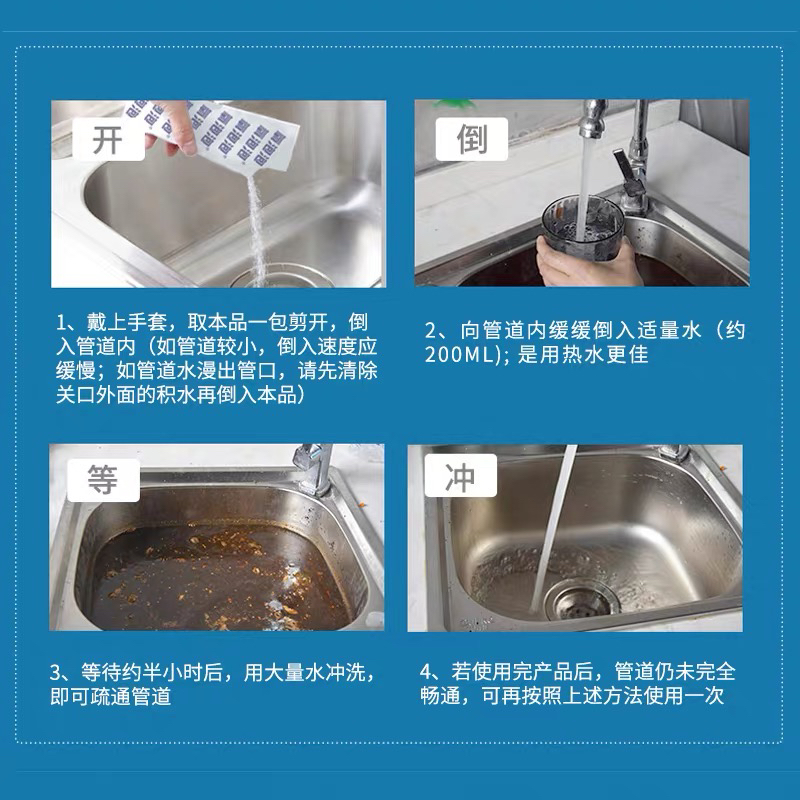 开

1、戴上手套，取本品一包剪开，倒入管道内（如管道较小，倒入速度应缓慢；如管道水漫出管口，请先清除关口外面的积水再倒入本品）

倒

2、向管道内缓缓倒入适量水（约200ML)；是用热水更佳

等

3、等待约半小时后，用大量水冲洗，即可疏通管道

冲

4、若使用完产品后，管道仍未完全畅通，可再按照上述方法使用一次