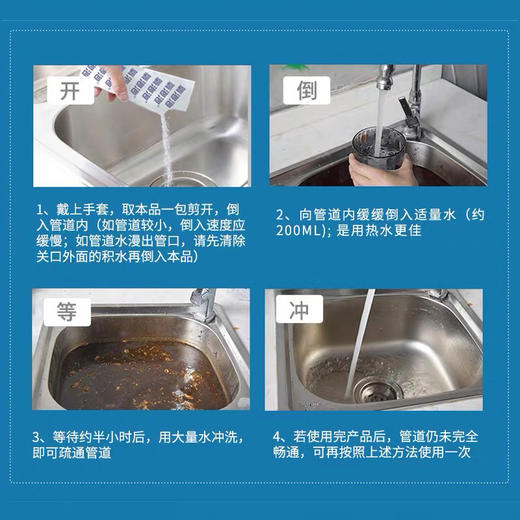 开

1、戴上手套，取本品一包剪开，倒入管道内（如管道较小，倒入速度应缓慢；如管道水漫出管口，请先清除关口外面的积水再倒入本品）

倒

2、向管道内缓缓倒入适量水（约200ML）；是用热水更佳

等

3、等待约半小时后，用大量水冲洗，即可疏通管道

冲

4、若使用完产品后，管道仍未完全畅通，可再按照上述方法使用一次