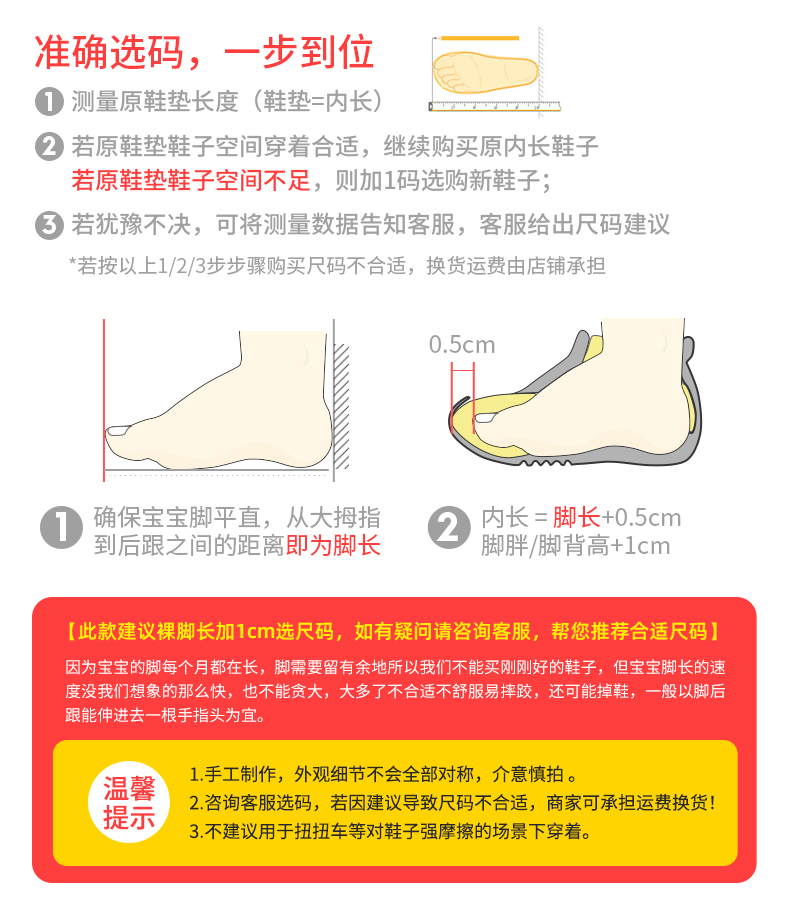 准确选码，一步到位

1 测量原鞋垫长度（鞋垫=内长）

2 若原鞋垫鞋子空间穿着合适，继续购买原内长鞋子
若原鞋垫鞋子空间不足，则加1码选购新鞋子；

3 若犹豫不决，可将测量数据告知客服，客服给出尺码建议

*若按以上1/2/3步步骤购买尺码不合适，换货运费由店铺承担

0.5cm

1 确保宝宝脚平直，从大拇指到后跟之间的距离即为脚长

2 内长 = 脚长+0.5cm
脚胖/脚背高+1cm

【此款建议裸脚长加1cm选尺码，如有疑问请咨询客服，帮您推荐合适尺码】

因为宝宝的脚每个月都在长，脚需要留有余地所以我们不能买刚刚好的鞋子，但宝宝脚长的速度没我们想象的那么快，也不能贪大，大多了不合适不舒服易摔跤，还可能掉鞋，一般以脚后跟能伸进去一根手指头为宜。

温馨提示

1.手工制作，外观细节不会全部对称，介意慎拍 。
2.咨询客服选码，若因建议导致尺码不合适，商家可承担运费换货！
3.不建议用于扭扭车等对鞋子强摩擦的场景下穿着。