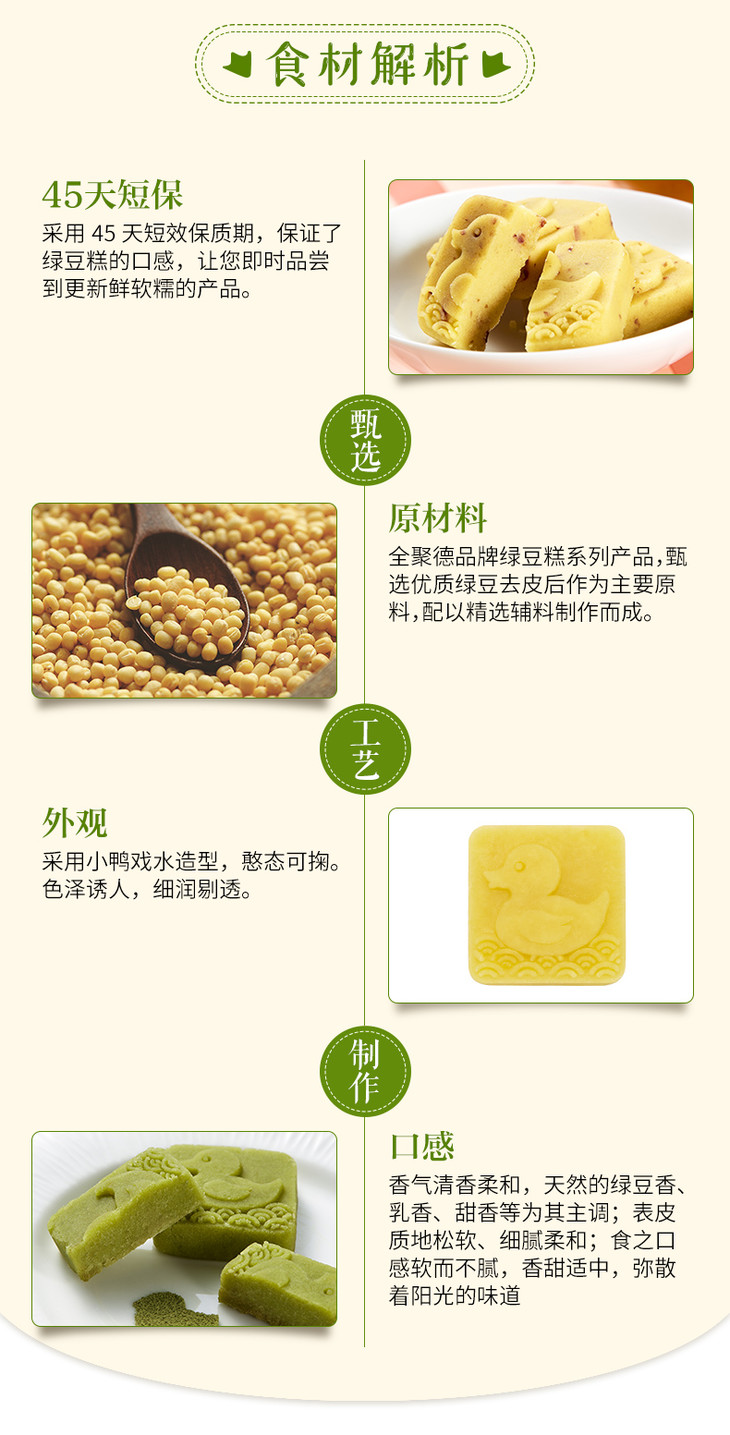 食材解析

45天短保
采用 45 天短效保质期，保证了绿豆糕的口感，让您即时品尝到更新鲜软糯的产品。

甄选

原材料
全聚德品牌绿豆糕系列产品，甄选优质绿豆去皮后作为主要原料，配以精选辅料制作而成。

工艺

外观
采用小鸭戏水造型，憨态可掬。色泽诱人，细润剔透。

制作

口感
香气清香柔和，天然的绿豆香、乳香、甜香等为其主调；表皮质地松软、细腻柔和；食之口感软而不腻，香甜适中，弥散着阳光的味道