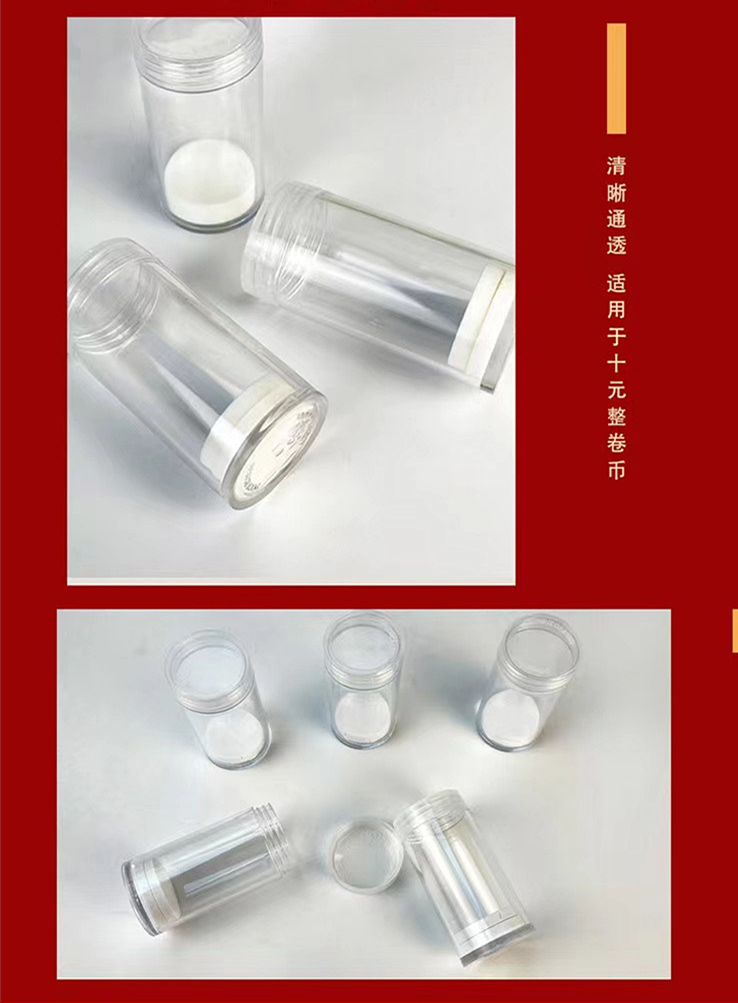 清晰通透 适用于十元整卷币