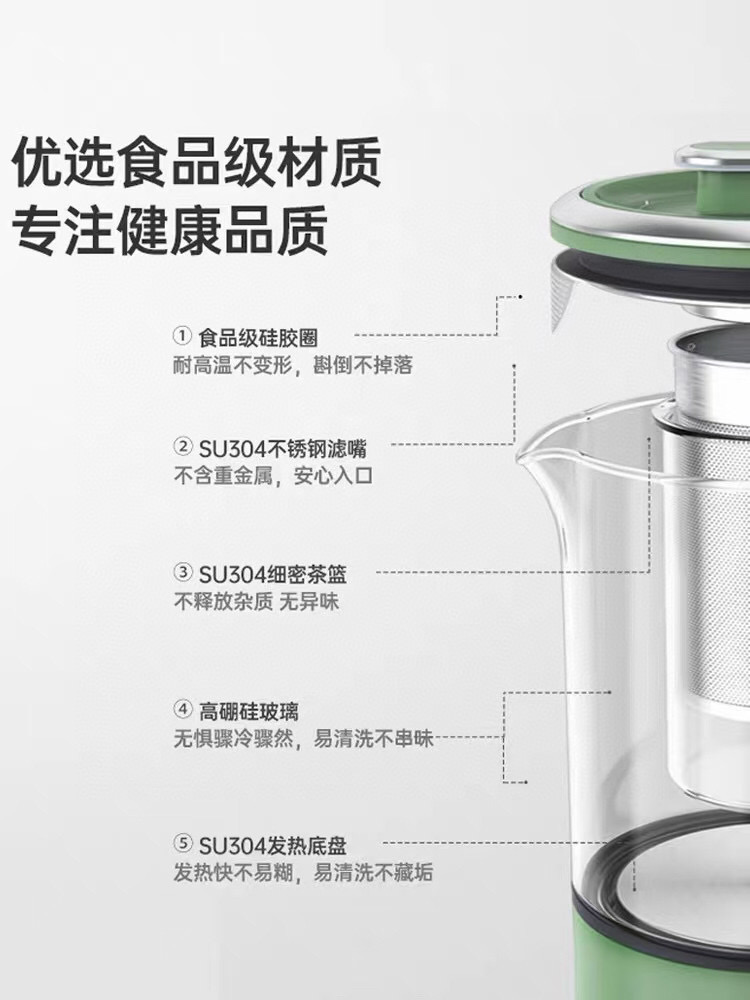 优选食品级材质
专注健康品质

① 食品级硅胶圈
耐高温不变形，斟倒不掉落

② SU304不锈钢滤嘴
不含重金属，安心入口

③ SU304细密茶篮
不释放杂质 无异味

④ 高硼硅玻璃
无惧骤冷骤然，易清洗不串味

⑤ SU304发热底盘
发热快不易糊，易清洗不藏垢