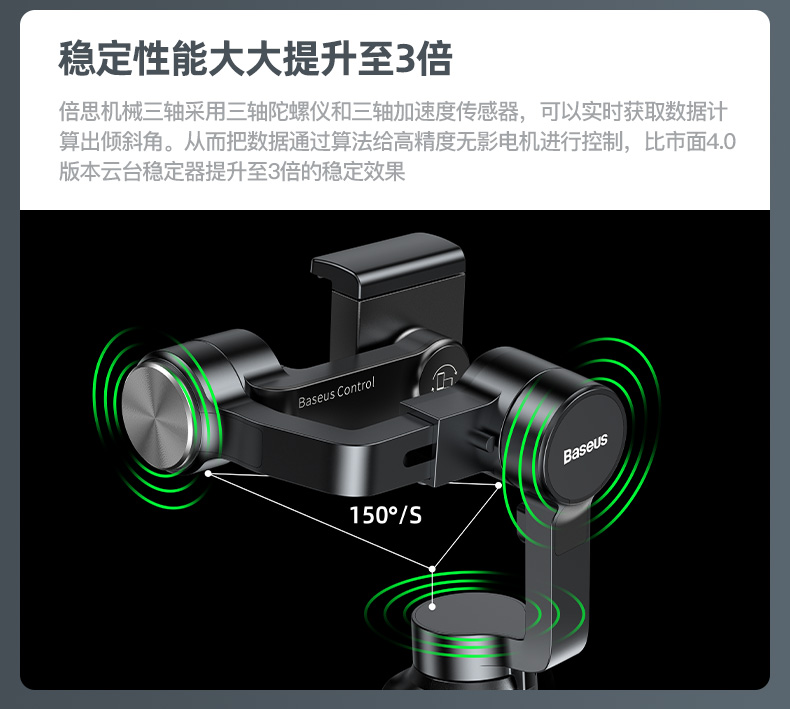 稳定性能大大提升至3倍

倍思机械三轴采用三轴陀螺仪和三轴加速度传感器，可以实时获取数据计算出倾斜角。从而把数据通过算法给高精度无影电机进行控制，比市面4.0版本云台稳定器提升至3倍的稳定效果

Baseus Control

Baseus

150°/S