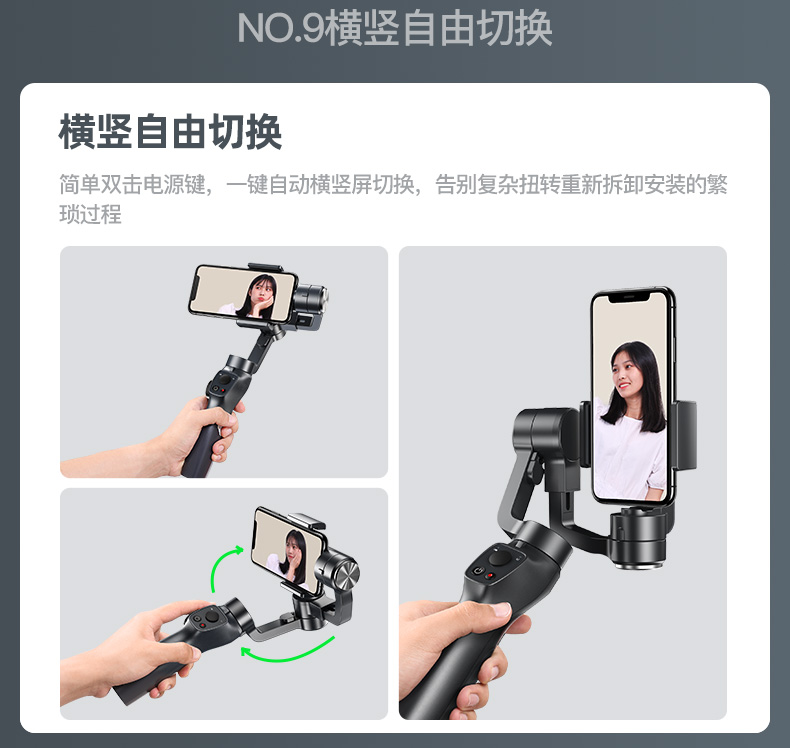 NO.9横竖自由切换

横竖自由切换

简单双击电源键，一键自动横竖屏切换，告别复杂扭转重新拆卸安装的繁琐过程