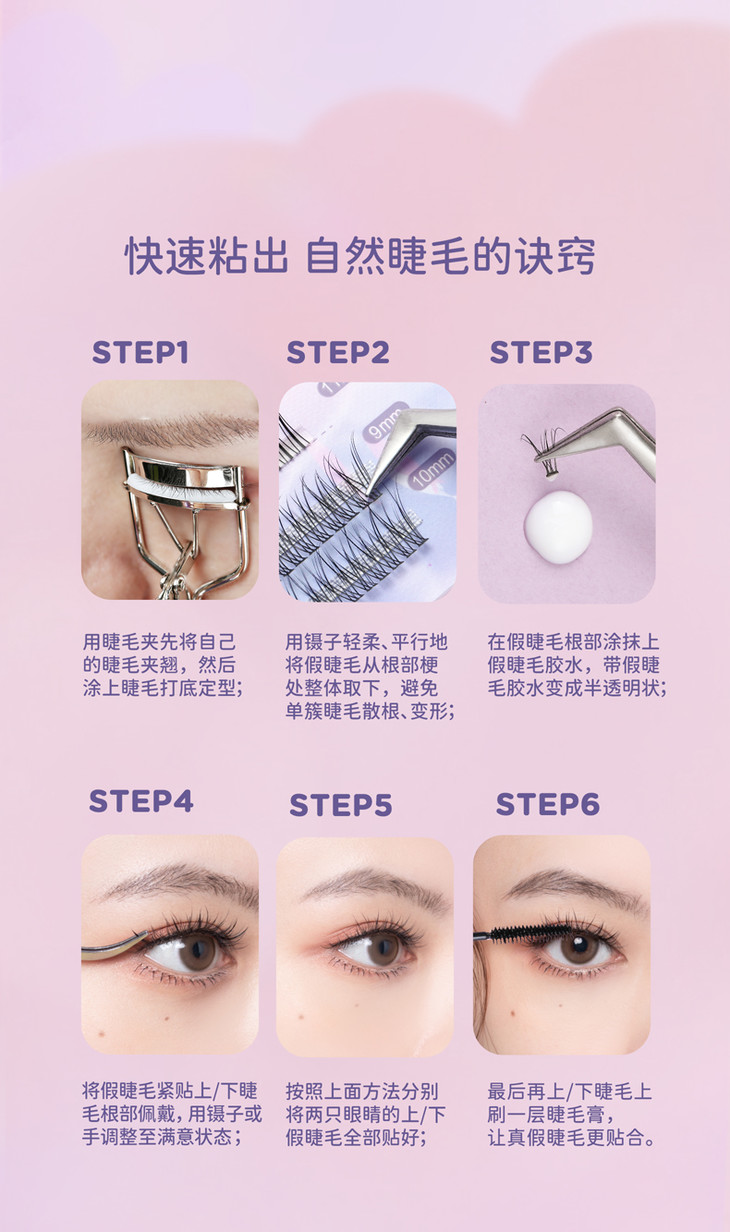 快速粘出 自然睫毛的诀窍

STEP1

用睫毛夹先将自己的睫毛夹翘，然后涂上睫毛打底定型；

STEP2

9mm

10mm

用镊子轻柔、平行地将假睫毛从根部梗处整体取下，避免单簇睫毛散根、变形；

STEP3

在假睫毛根部涂抹上假睫毛胶水，带假睫毛胶水变成半透明状；

STEP4

将假睫毛紧贴上/下睫毛根部佩戴，用镊子或手调整至满意状态；

STEP5

按照上面方法分别将两只眼睛的上/下假睫毛全部贴好；

STEP6

最后再上/下睫毛上刷一层睫毛膏，让真假睫毛更贴合。